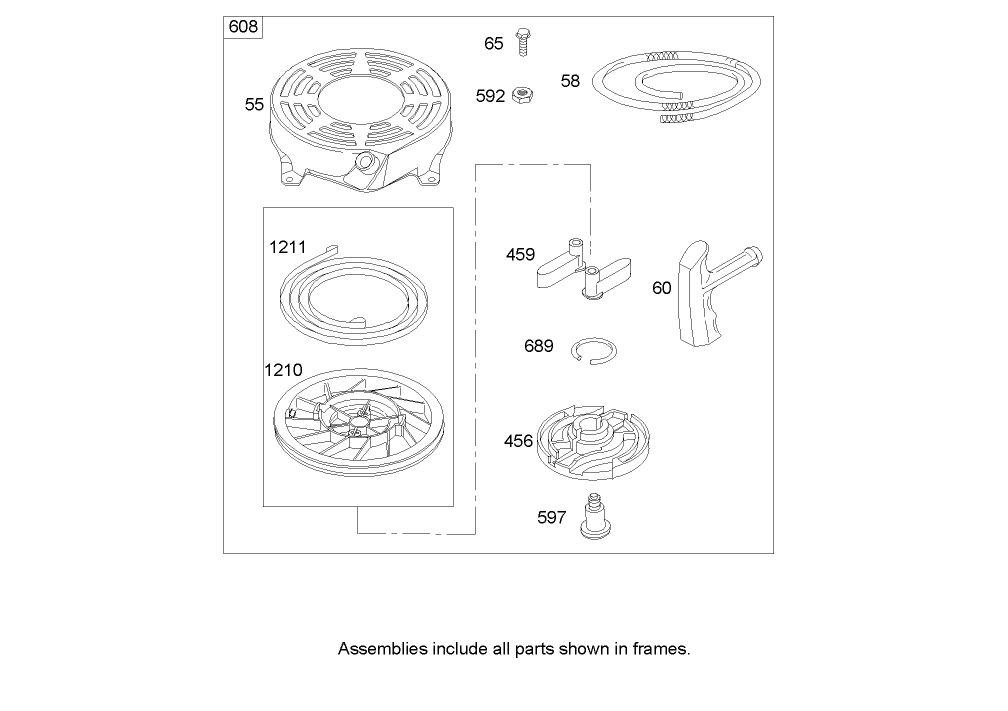 608

65

592

58

55

1211

459

60

689

1210

456

597

Assemblies include all parts shown in frames.