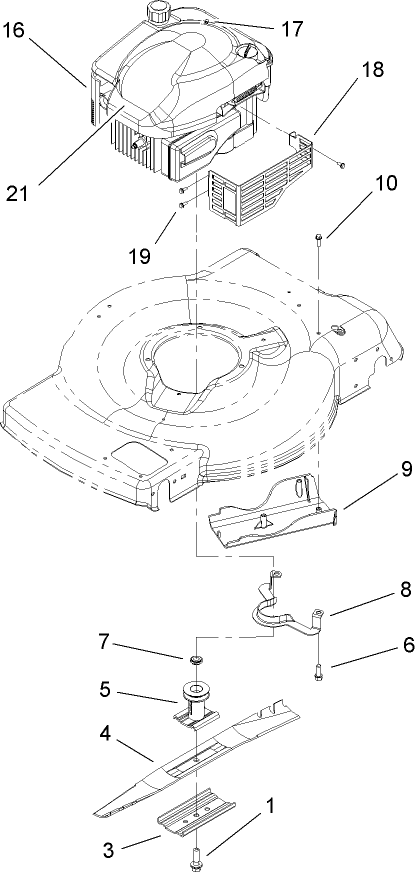 16
17
18
21
10
19
9
8
7
6
5
4
1
3