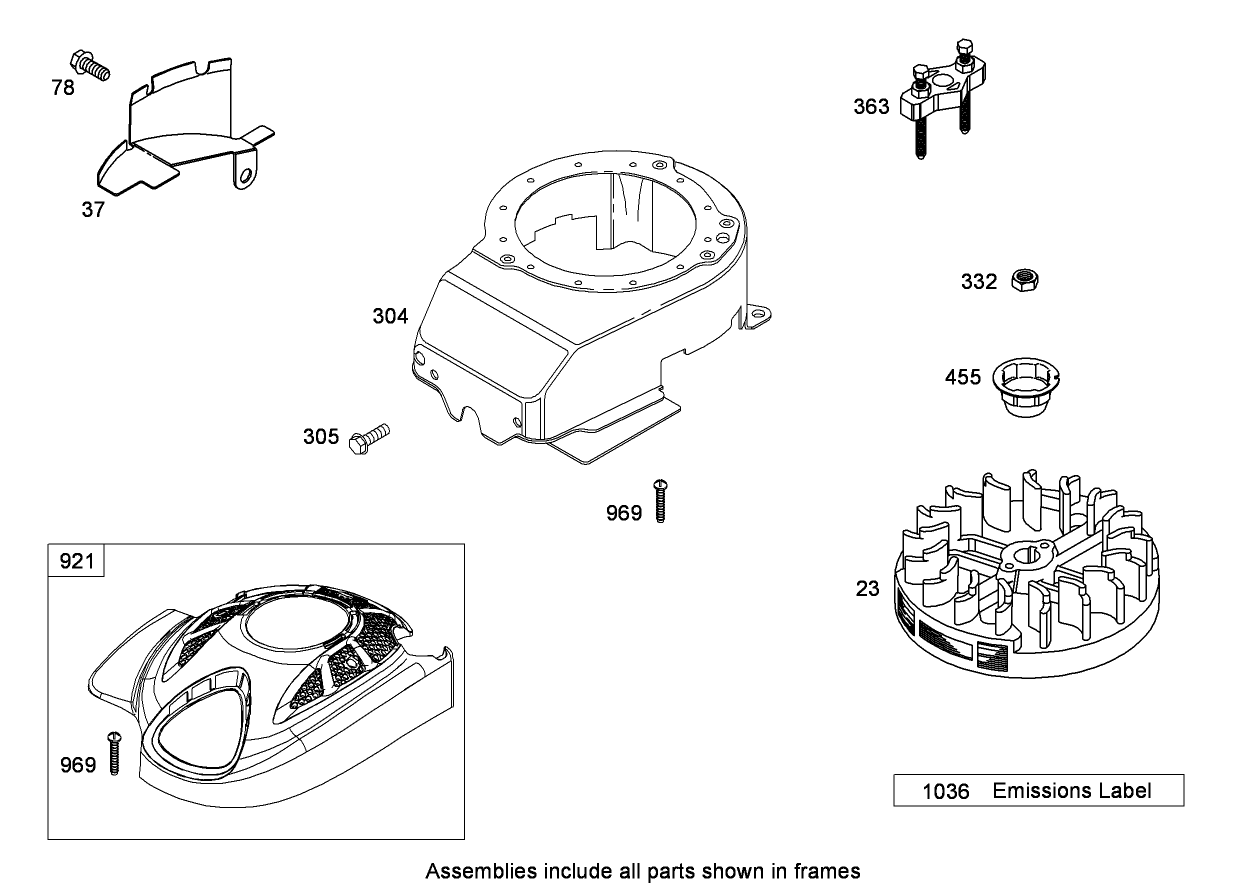 78

37

363

304

332

455

305

969

921

23

969

1036 Emissions Label

Assemblies include all parts shown in frames