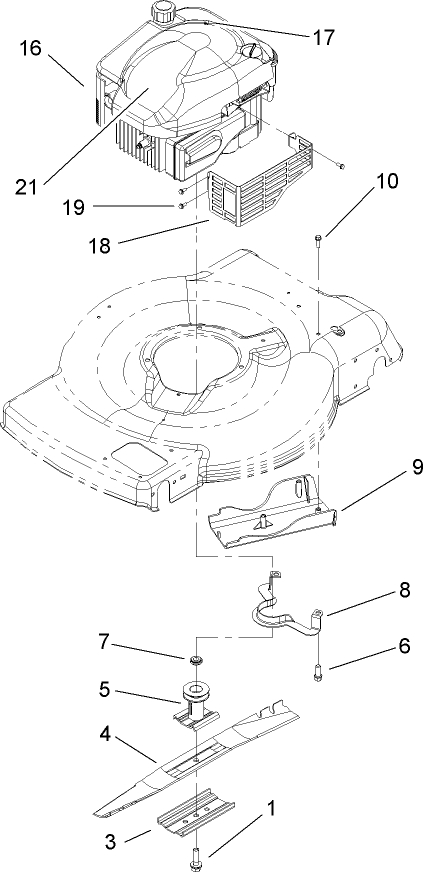 16
17
21
19
18
10
9
8
7
6
5
4
3
1