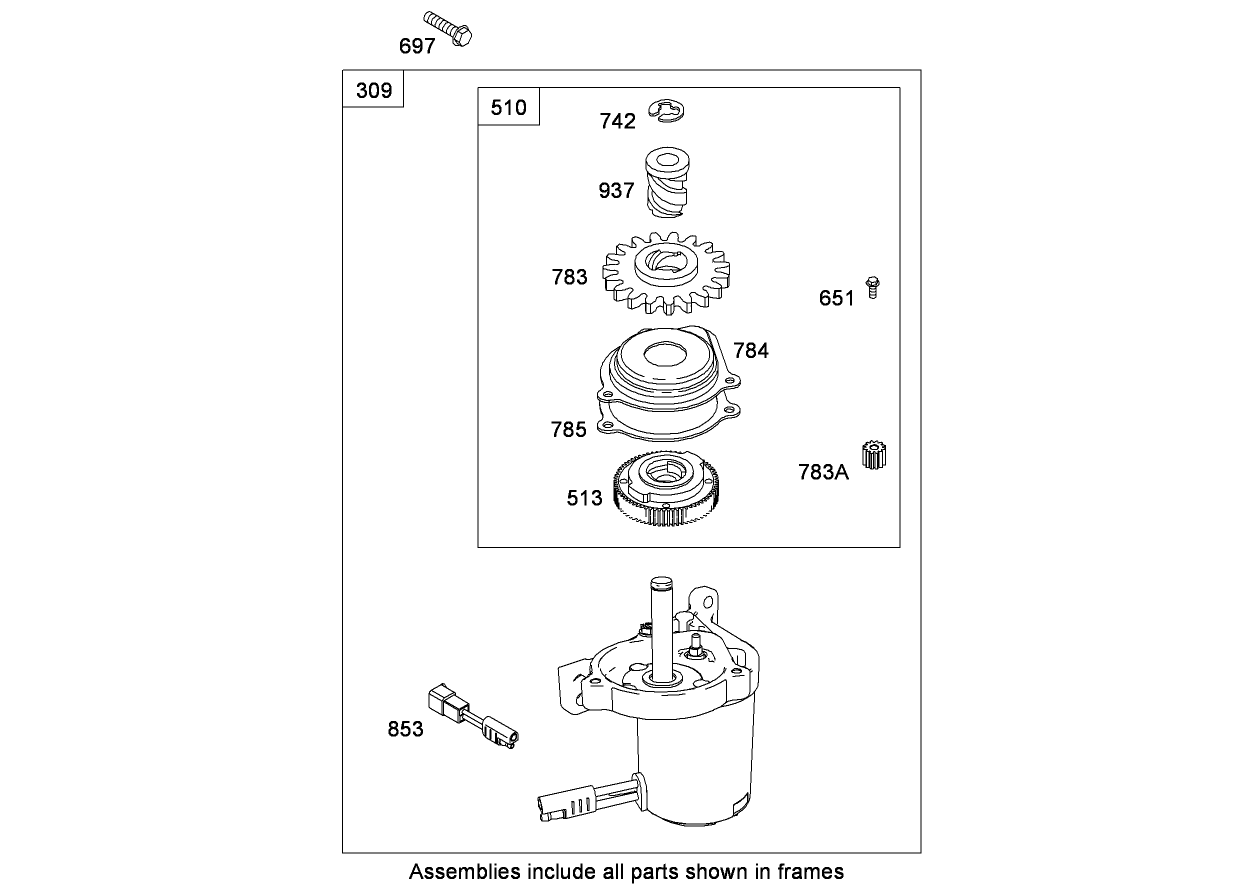 697

309

510

742

937

783

651

784

785

783A

513

853

Assemblies include all parts shown in frames