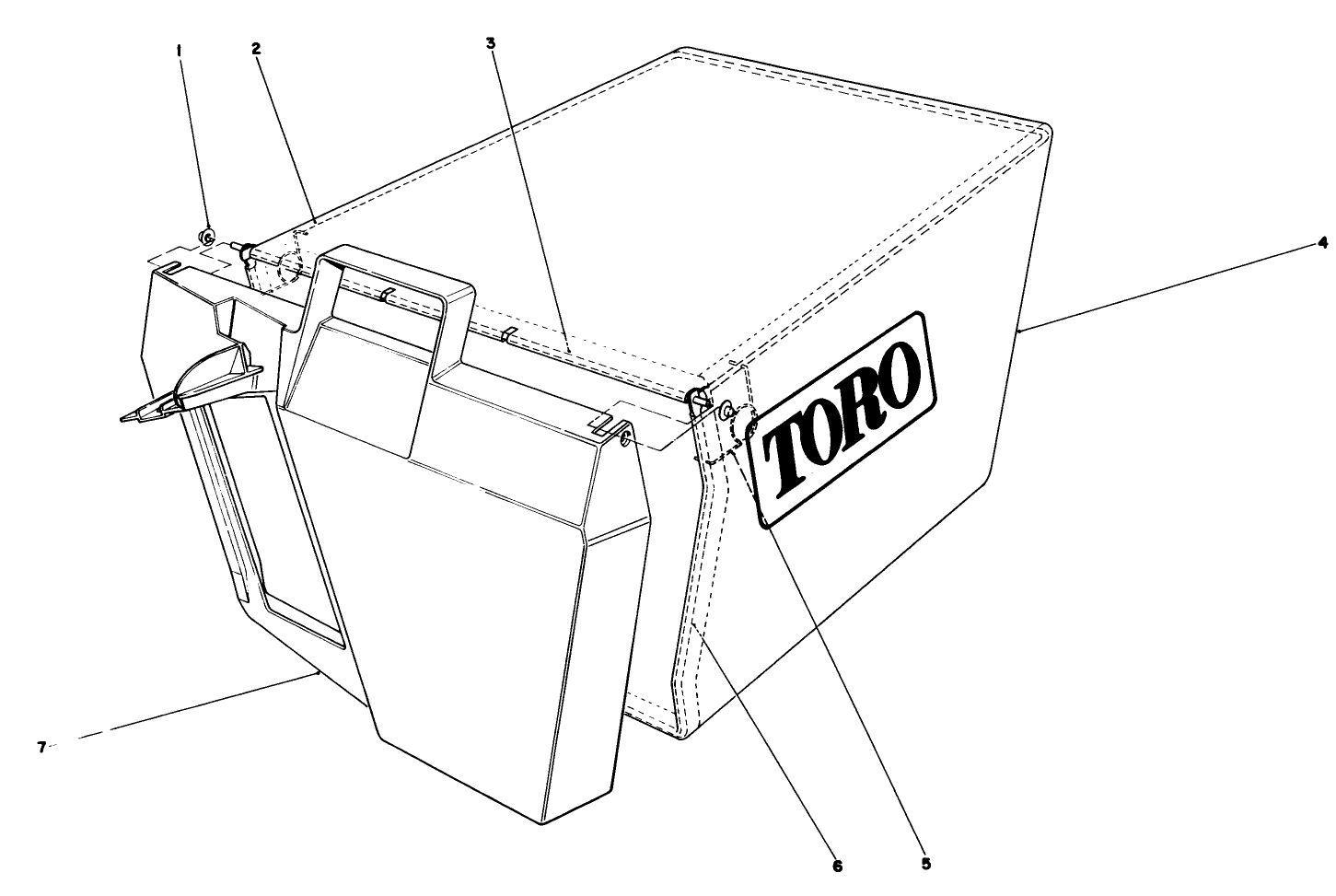 1
2
3
4
TORO
7
6
5