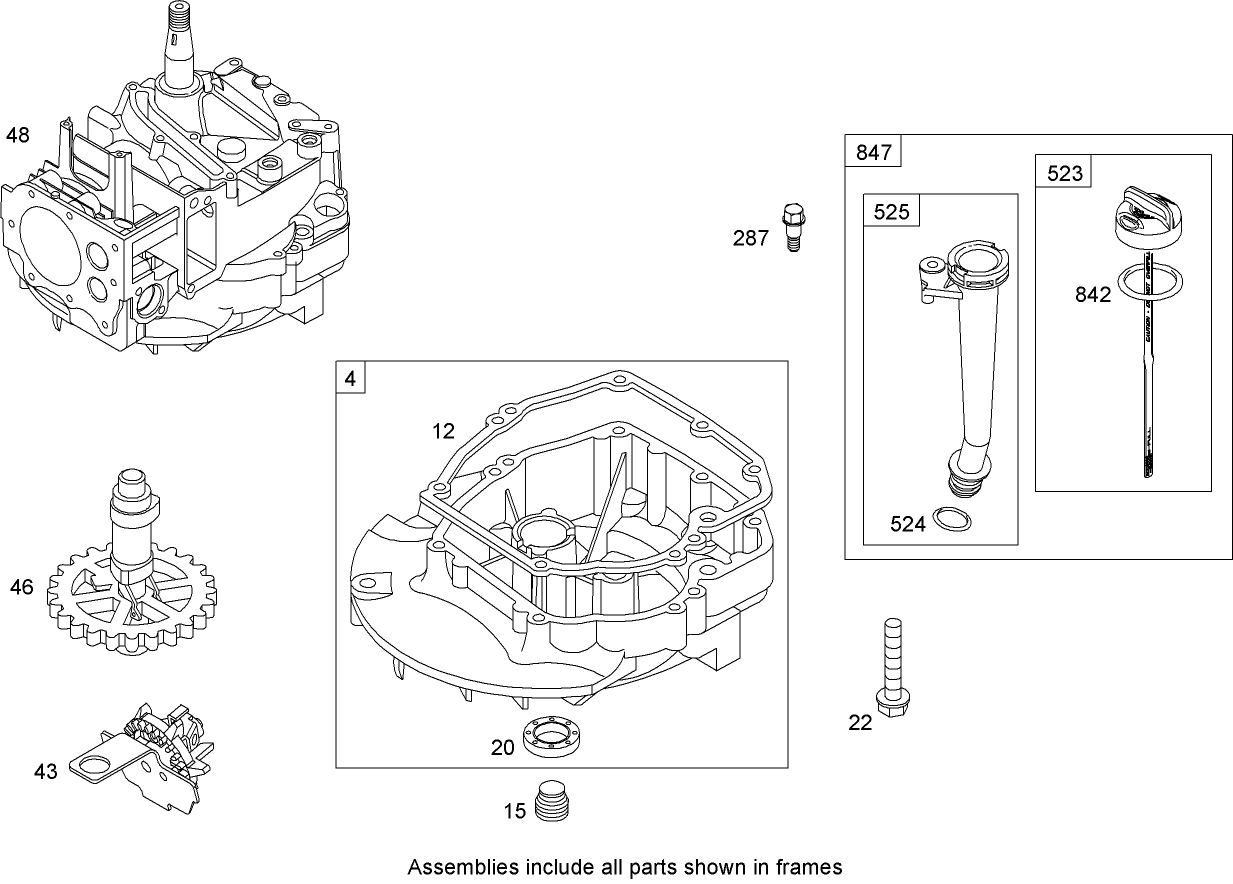 48

847

523

525

287

842

4

12

524

46

22

20

43

15

Assemblies include all parts shown in frames