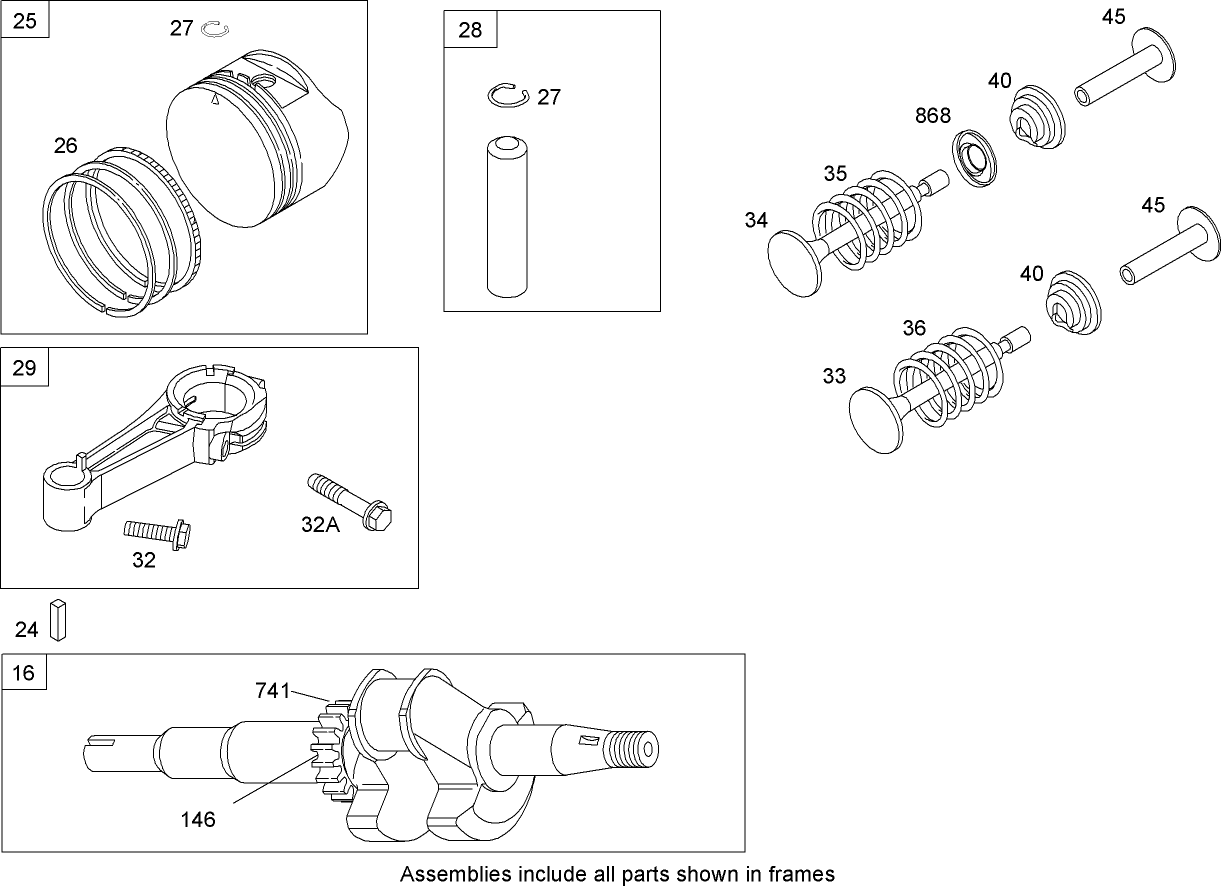 25
27
26

28
27

45
40
868
35
34
45
40
36
33

29
32A
32

24

16
741
146

Assemblies include all parts shown in frames