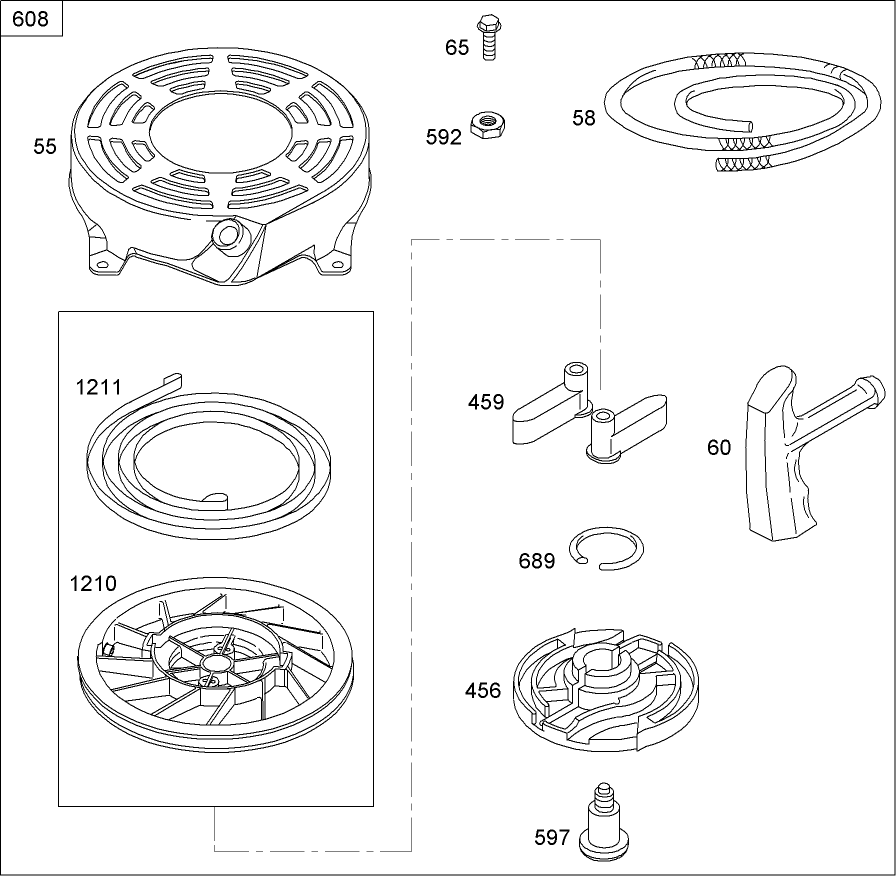 608

65

55

592

58

1211

459

60

689

1210

456

597