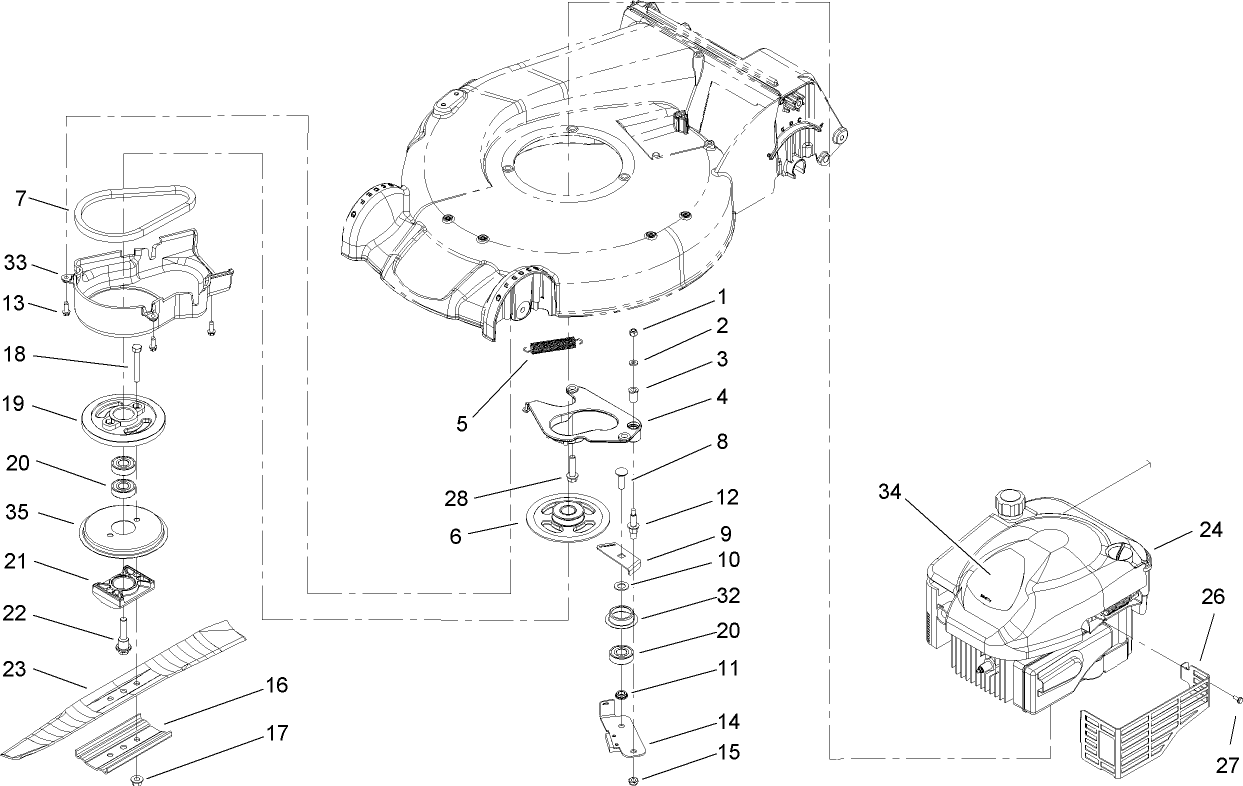 7
33
13
18
19
20
35
21
22
23
16
17
5
28
6
1
2
3
4
8
12
9
10
32
20
11
14
15
34
24
26
27