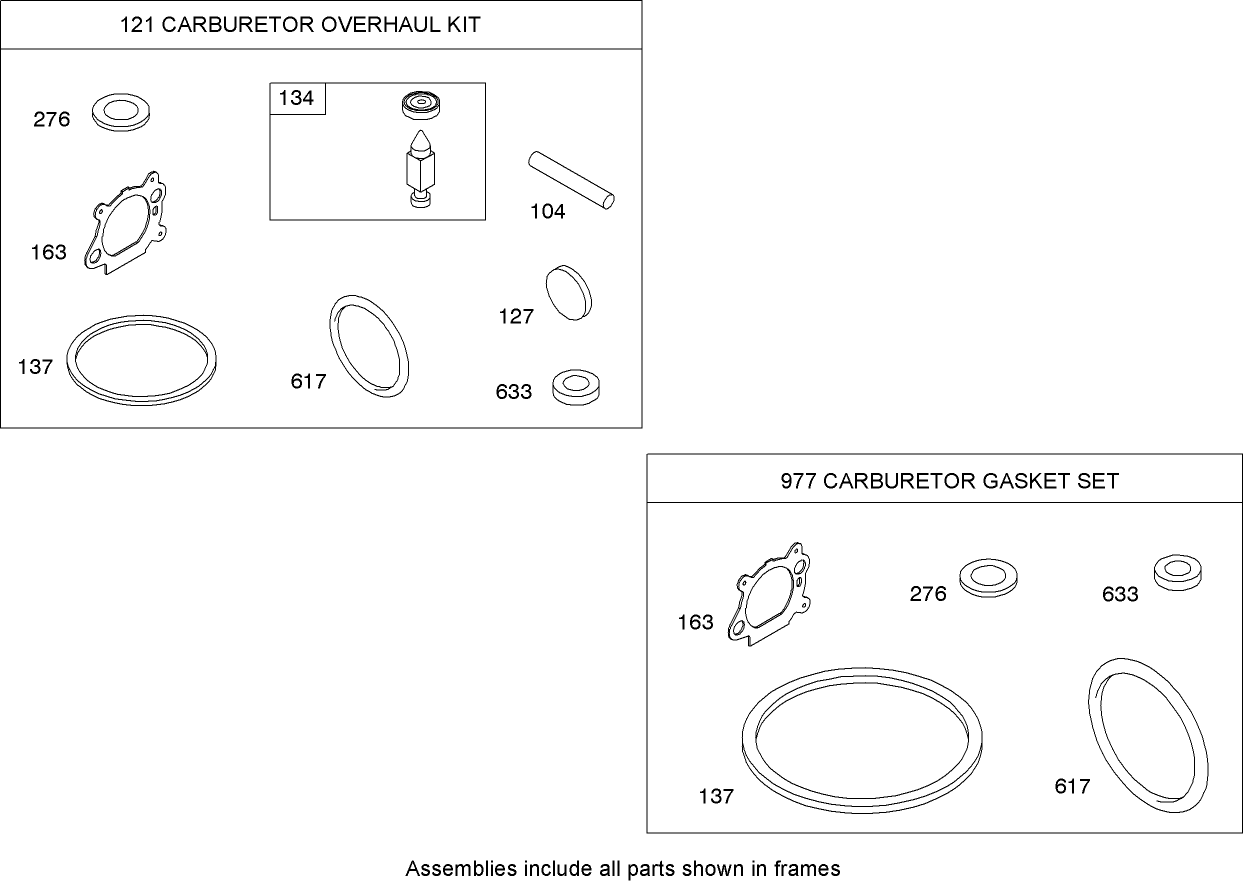 121 CARBURETOR OVERHAUL KIT

276

134

104

163

127

137

617

633

977 CARBURETOR GASKET SET

163

276

633

137

617

Assemblies include all parts shown in frames