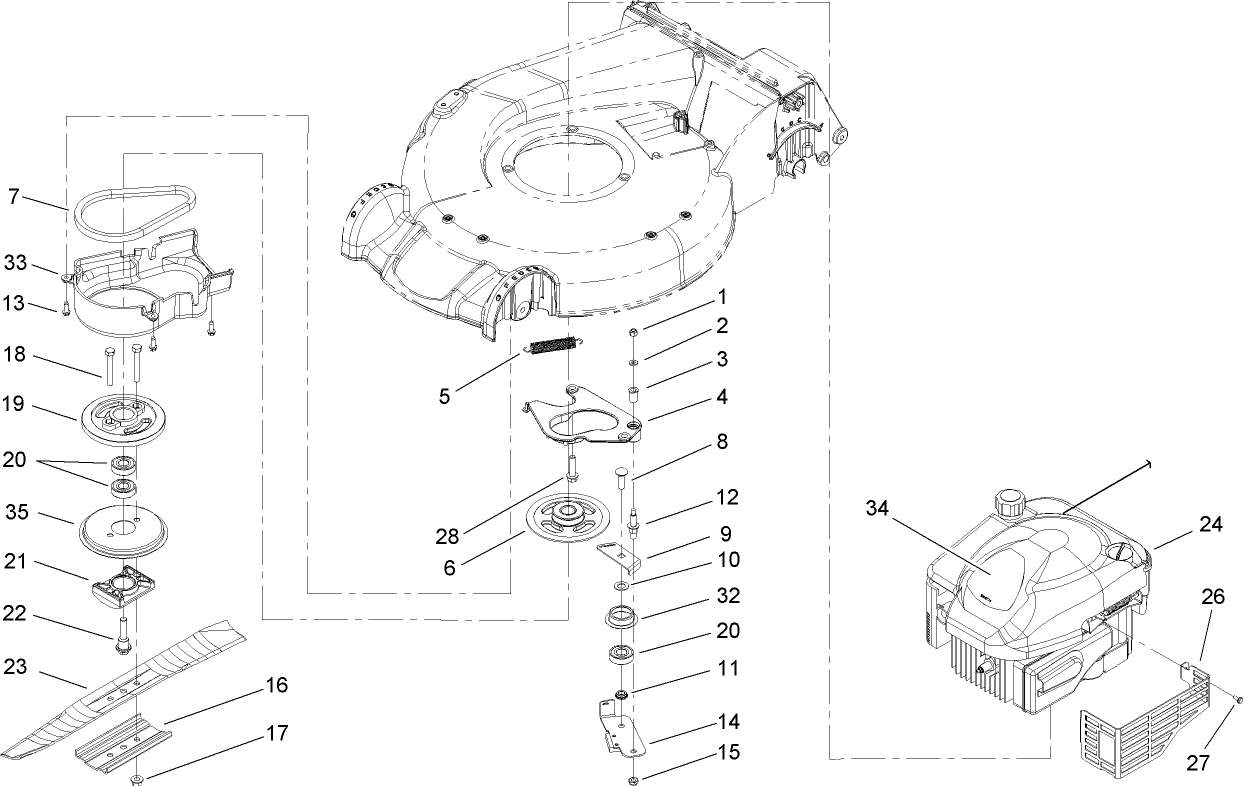 7
33
13
18
19
20
35
21
22
23
16
17
5
28
6
1
2
3
4
8
12
9
10
32
20
11
14
15
34
24
26
27