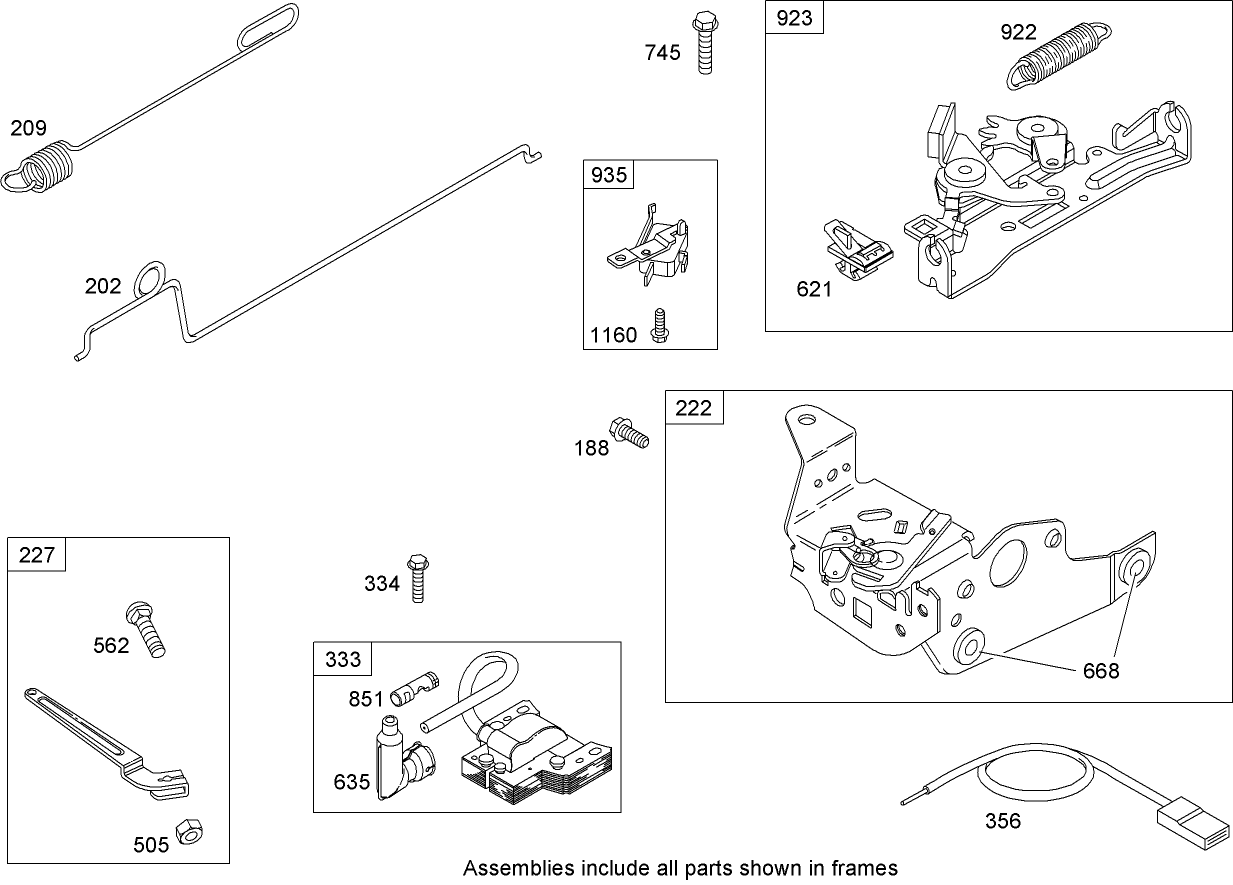 209

202

745

923

922

621

935

1160

188

222

668

227

562

505

334

333

851

635

356

Assemblies include all parts shown in frames