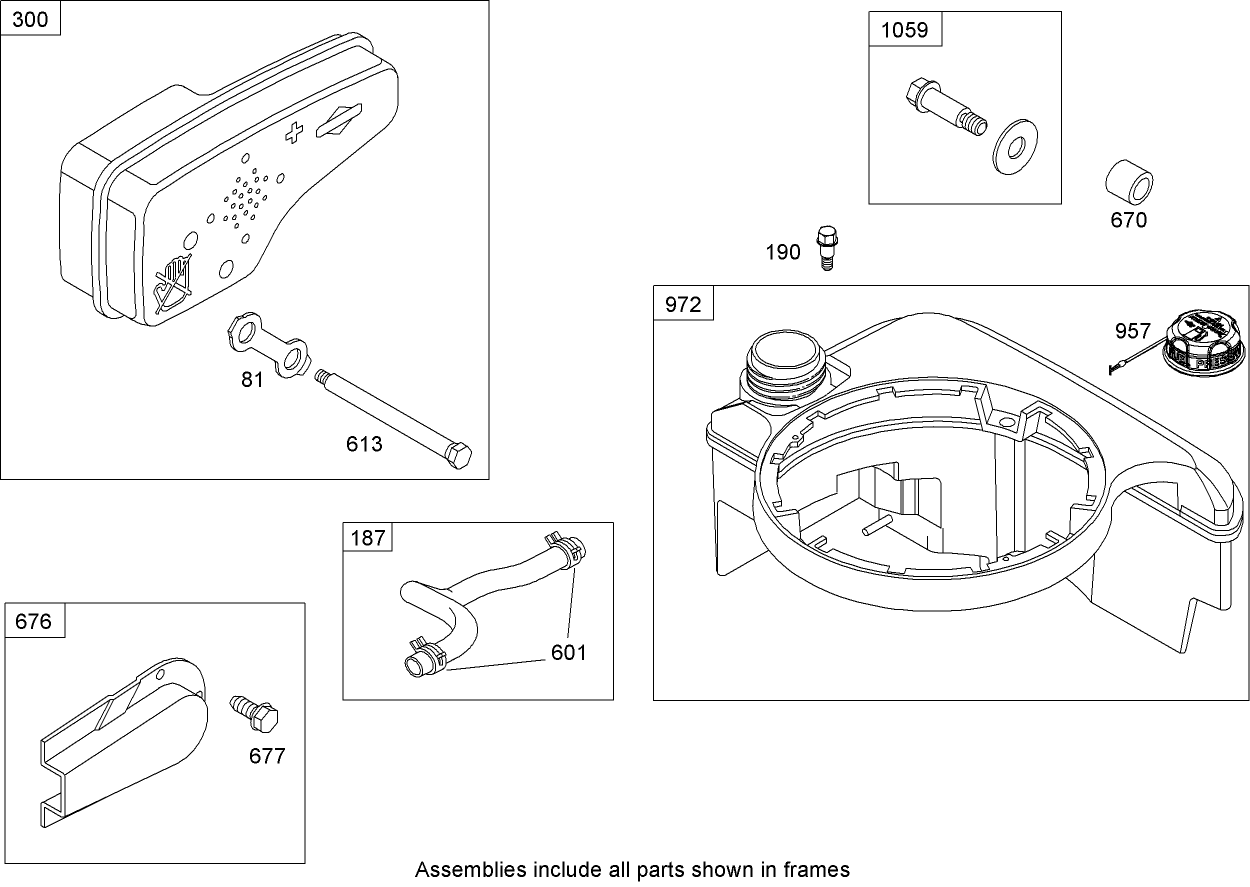 300

81

613

1059

670

190

972

957

187

601

676

677

Assemblies include all parts shown in frames