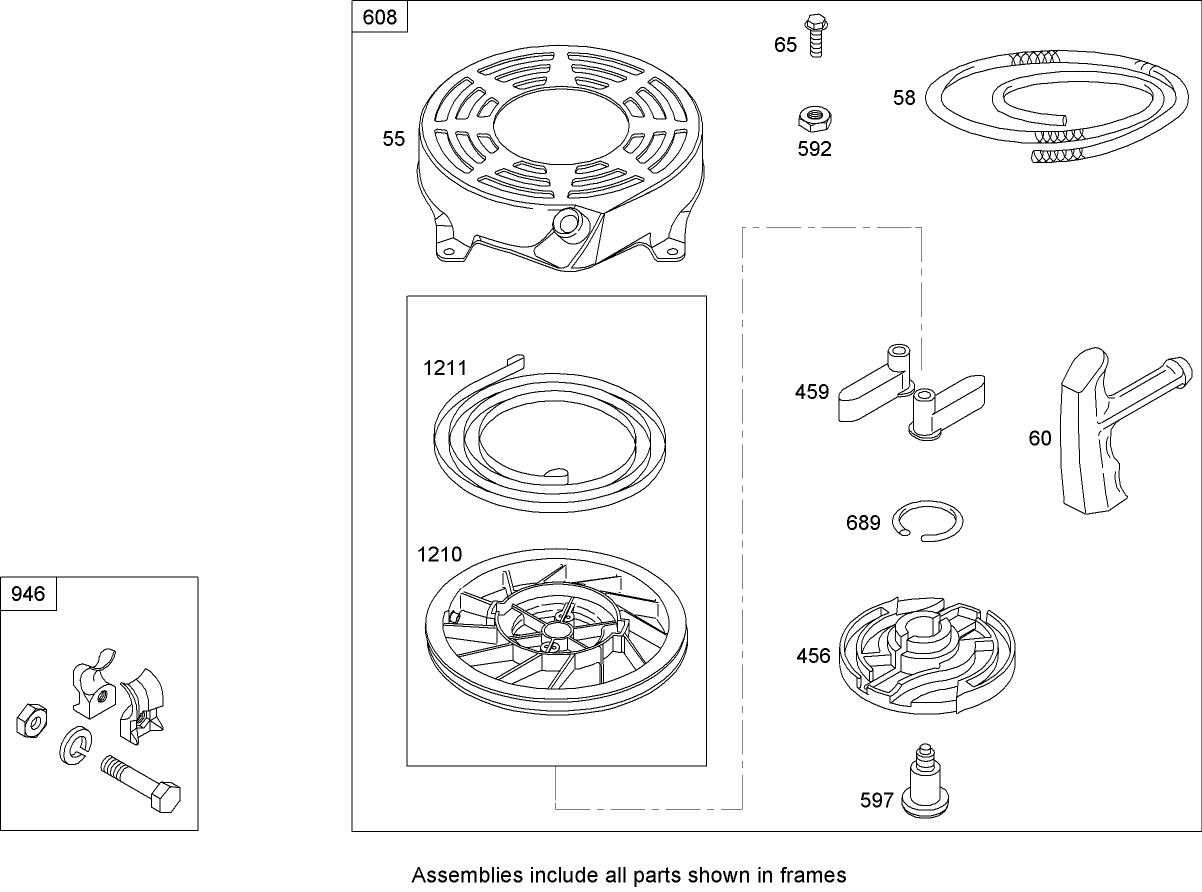 608

65

58

55

592

1211

459

60

689

1210

456

597

946

Assemblies include all parts shown in frames