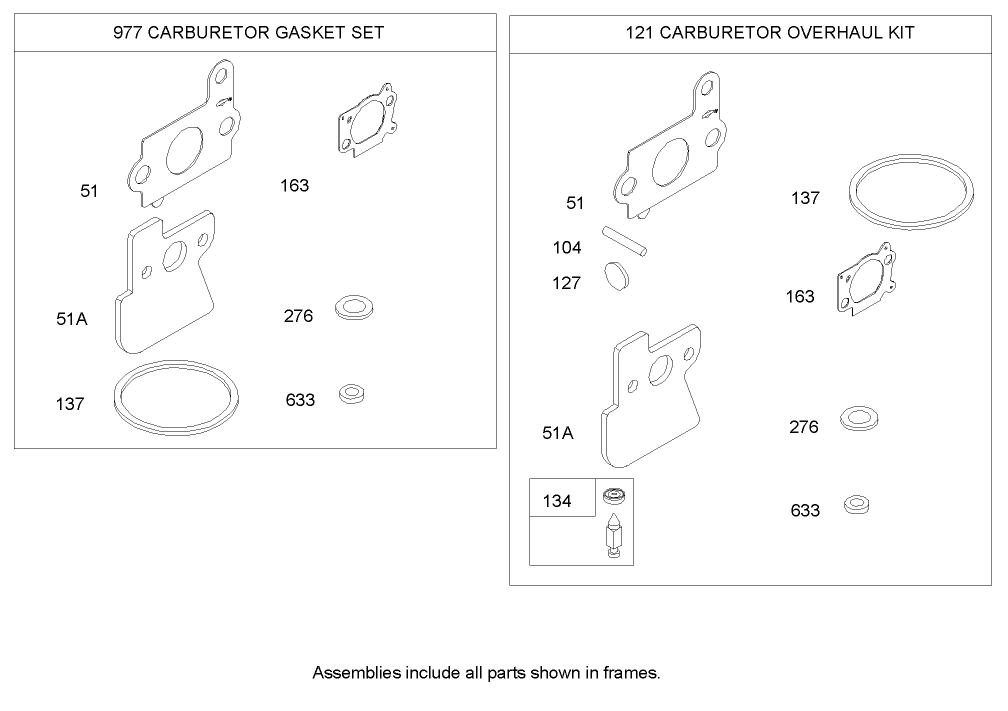 977 CARBURETOR GASKET SET

51
163
51A
276
137
633

121 CARBURETOR OVERHAUL KIT

51
137
104
127
163
51A
276
134
633

Assemblies include all parts shown in frames.