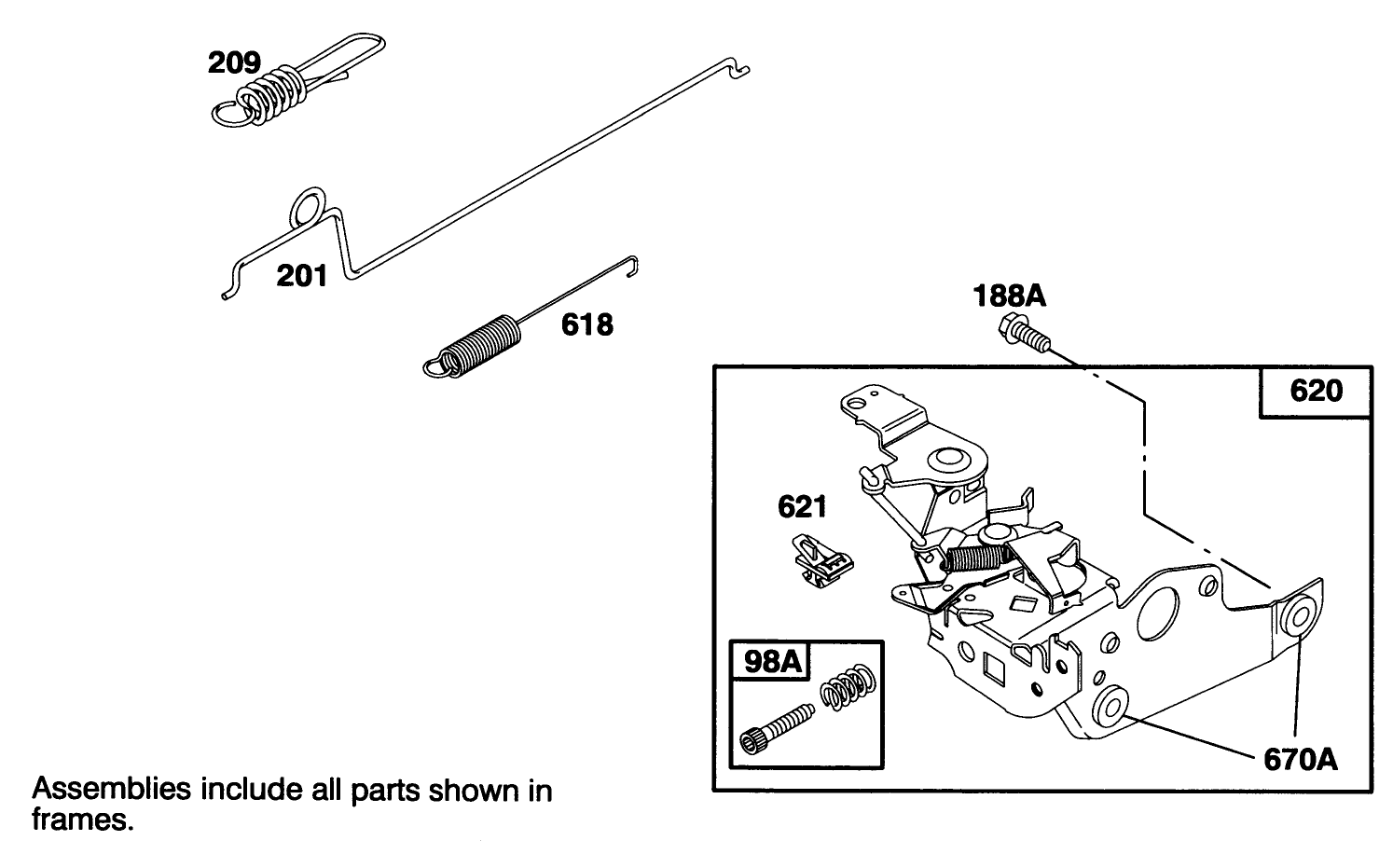 209

201

618

188A

620

621

98A

670A

Assemblies include all parts shown in frames.