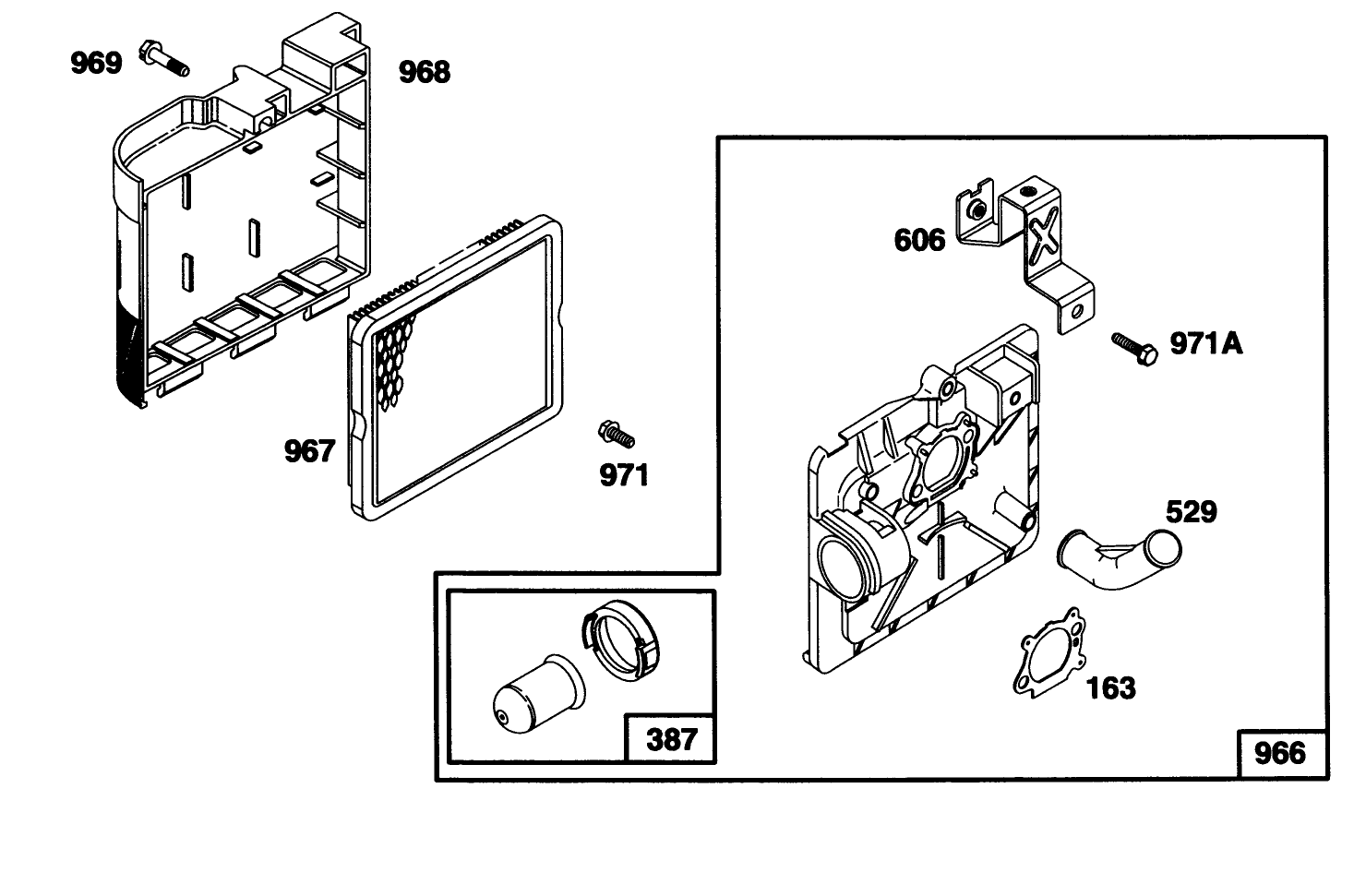 969
968
606
971A
967
971
529
163
387
966