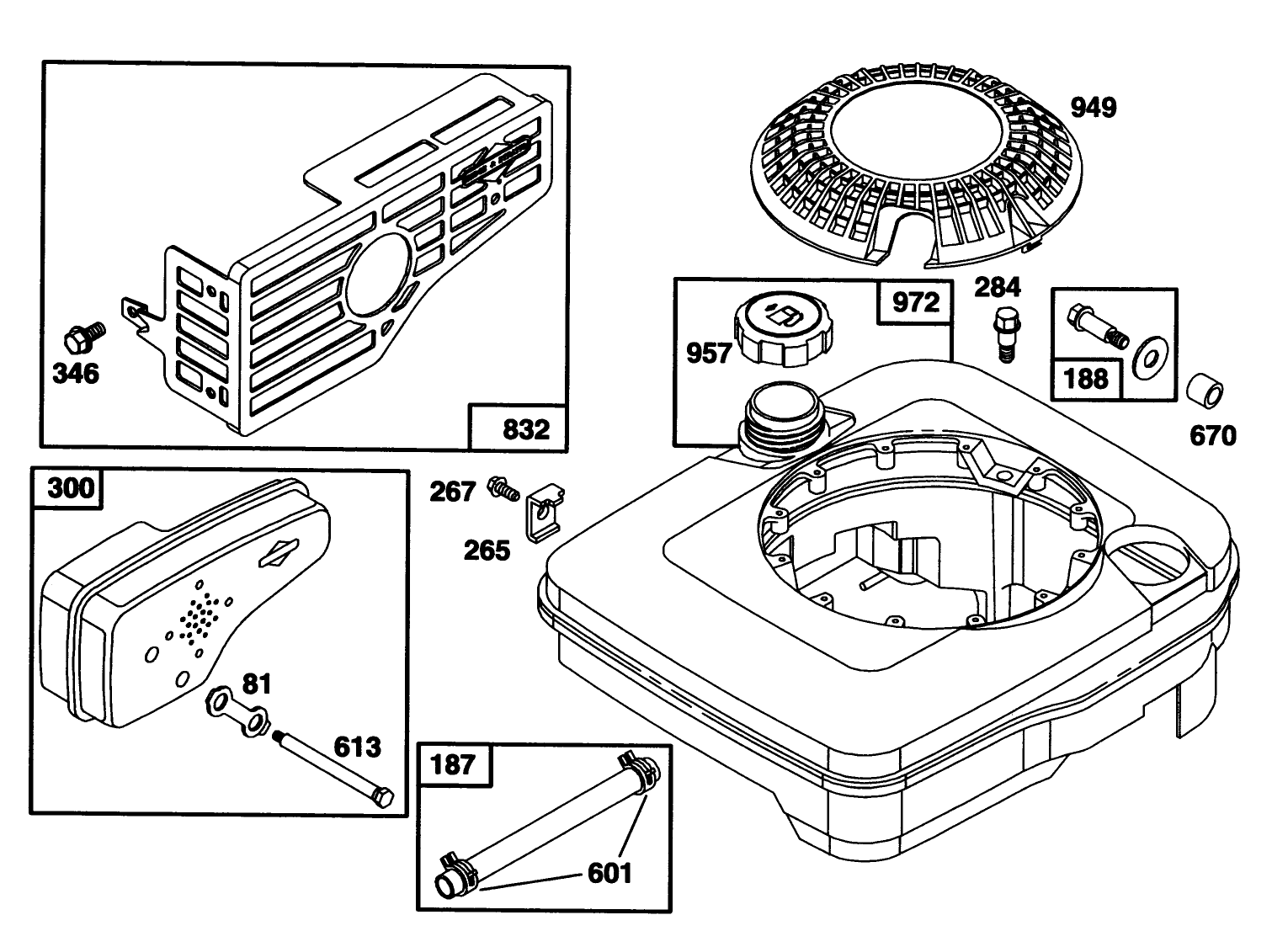 949

346

832

972

957

284

188

670

300

267

265

81

613

187

601