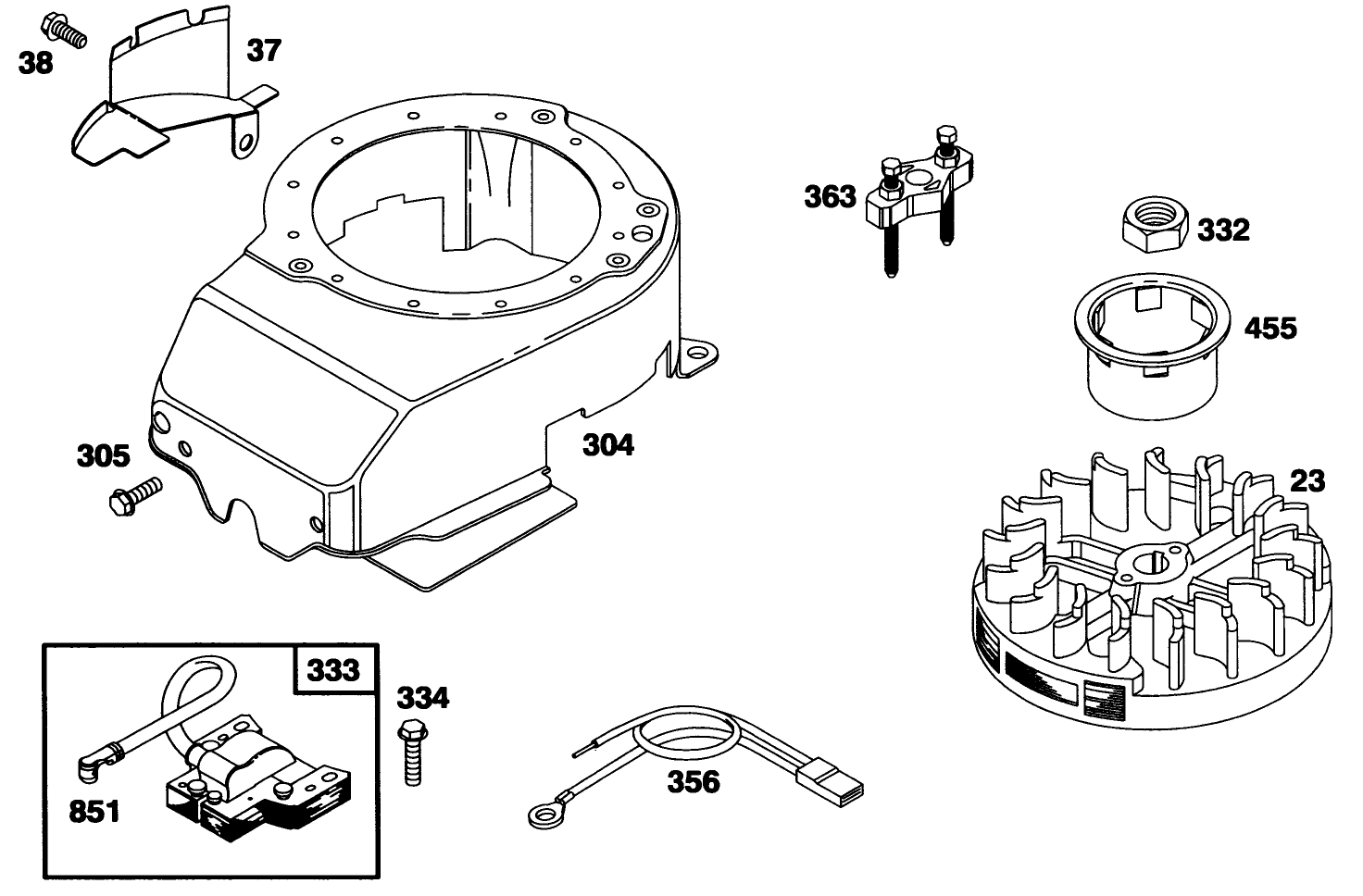 38
37
363
332
455
305
304
23
333
334
851
356