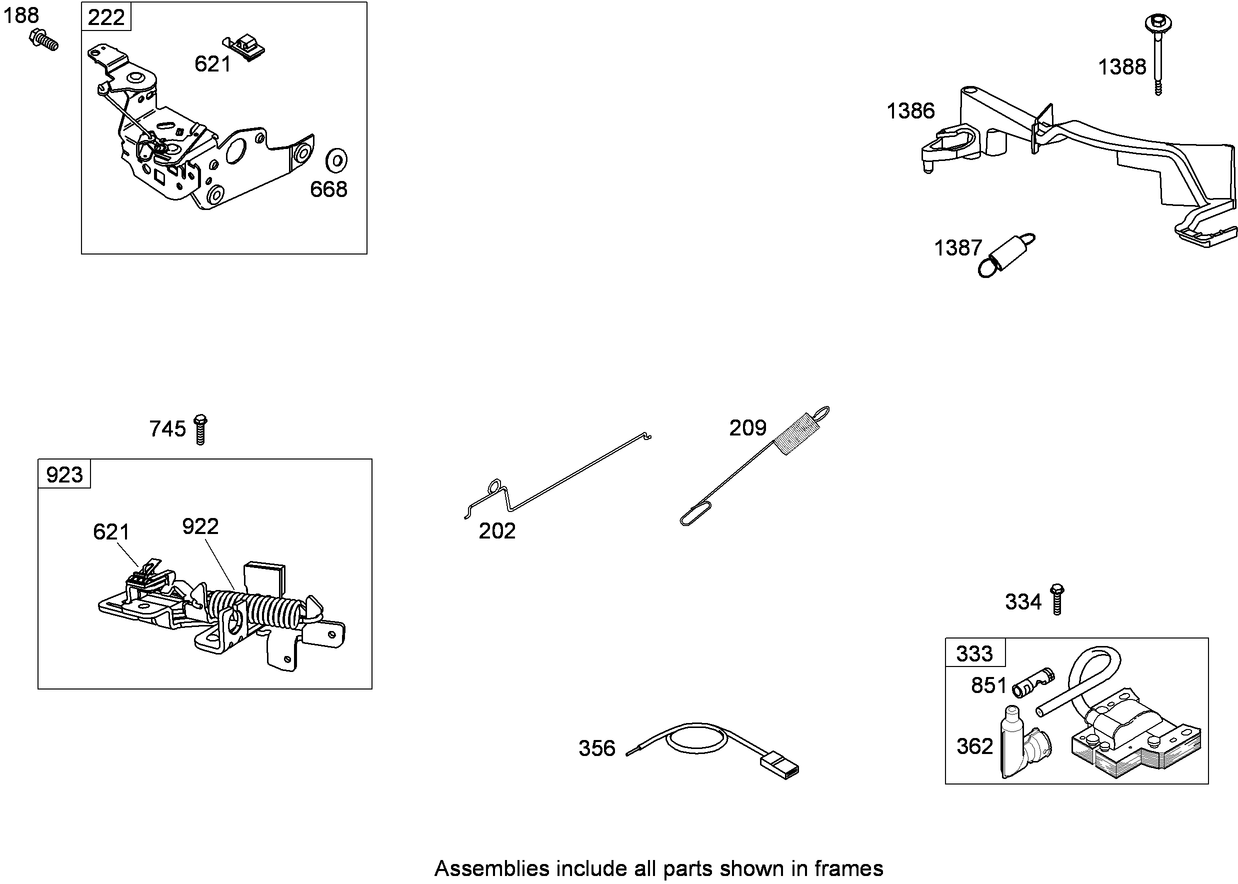 188
222
621
668
1388
1386
1387
745
923
621
922
202
209
334
333
851
362
356
Assemblies include all parts shown in frames