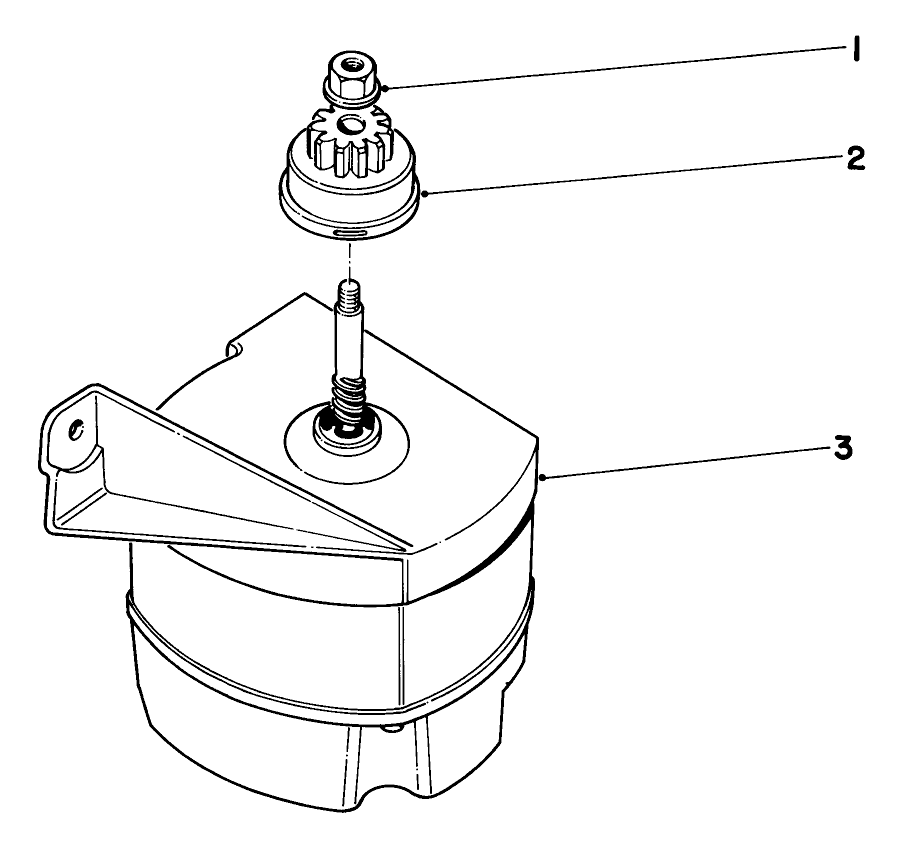 1
2
3