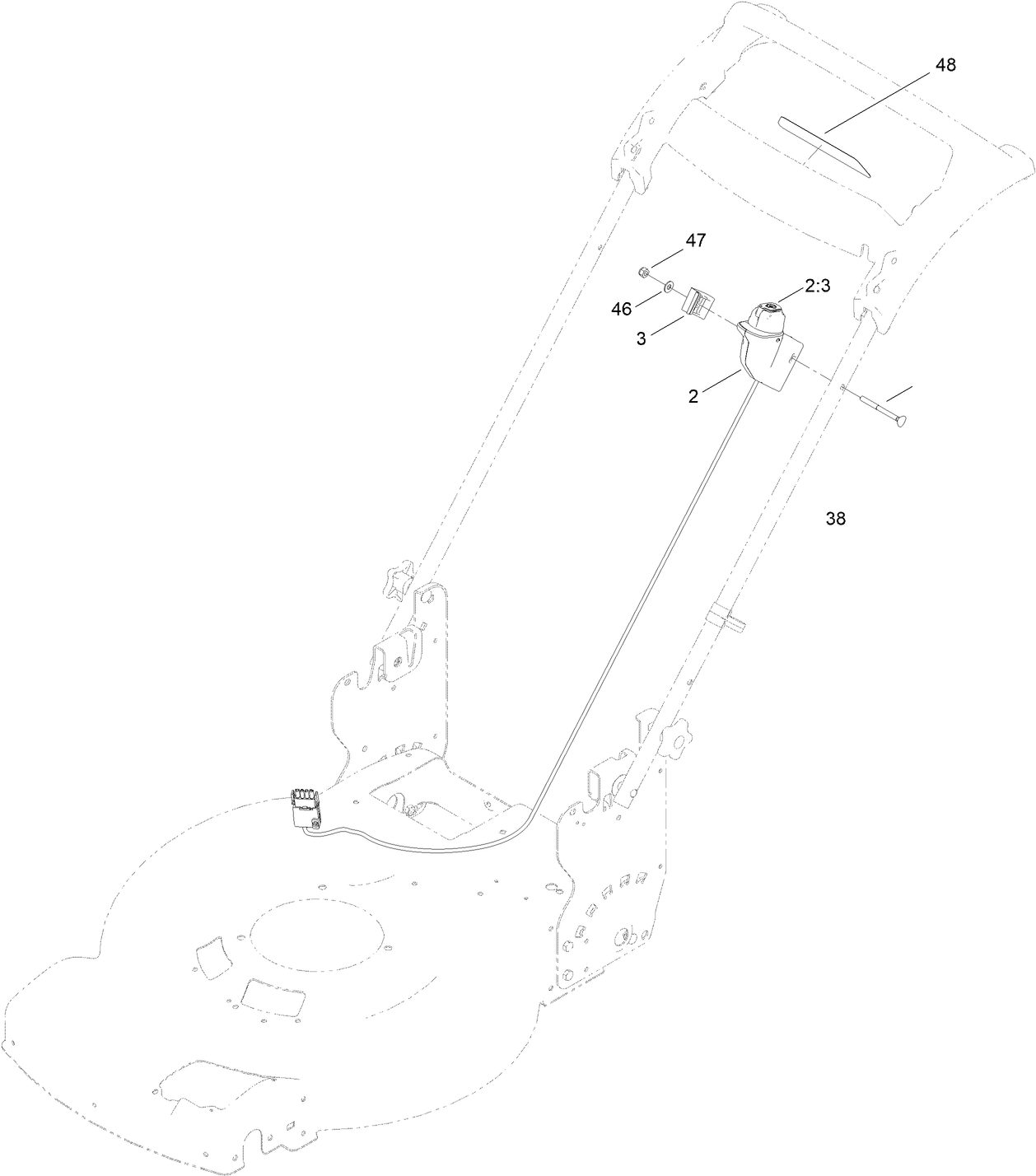 48

47

2:3

46

3

2

38