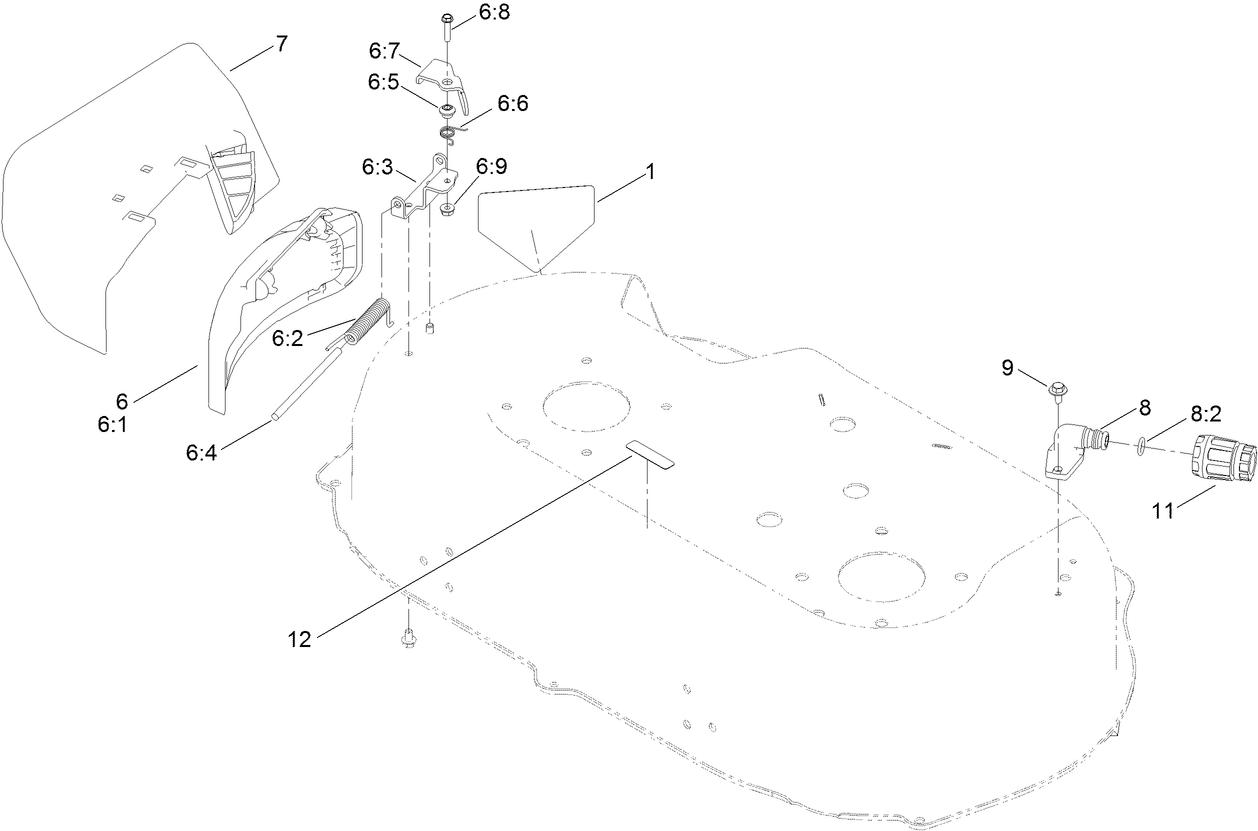 7
6:8
6:7
6:5
6:6
6:3
6:9
1
6:2
6
6:1
6:4
9
8
8:2
11
12