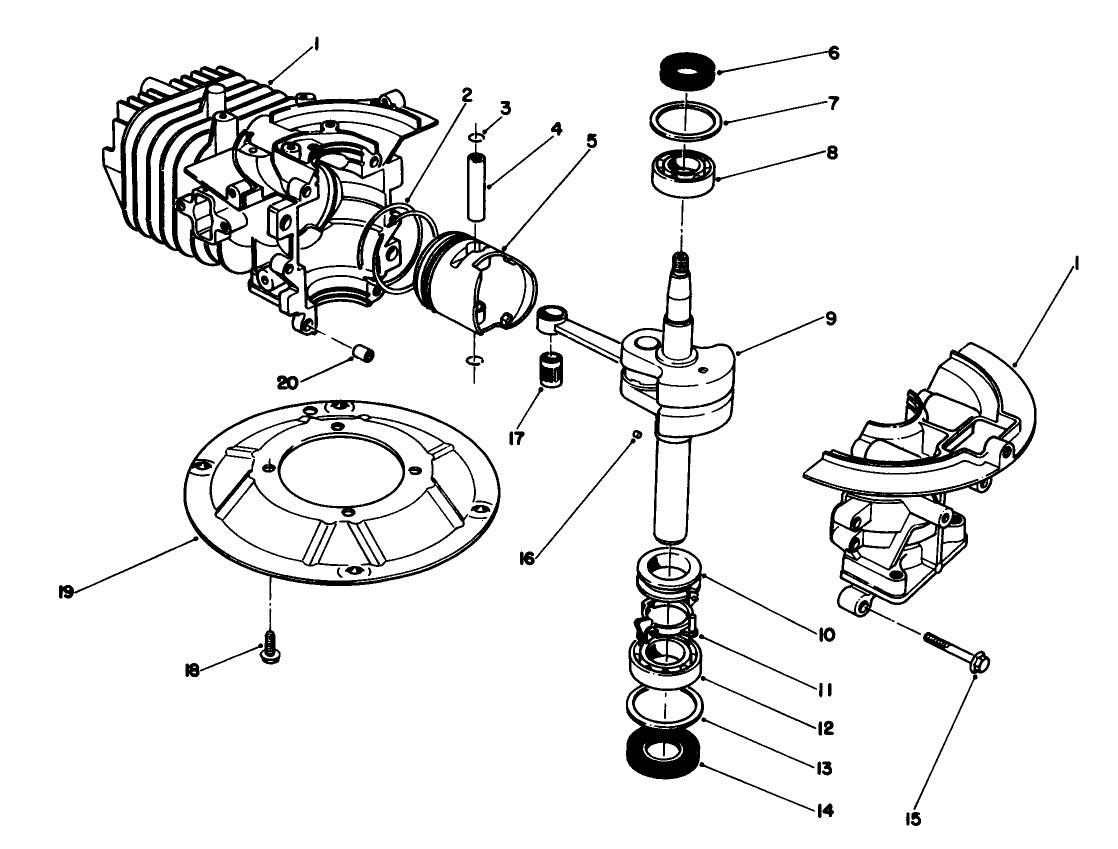 1
2
3
4
5
6
7
8
9
1
20
17
16
19
18
10
11
12
13
14
15