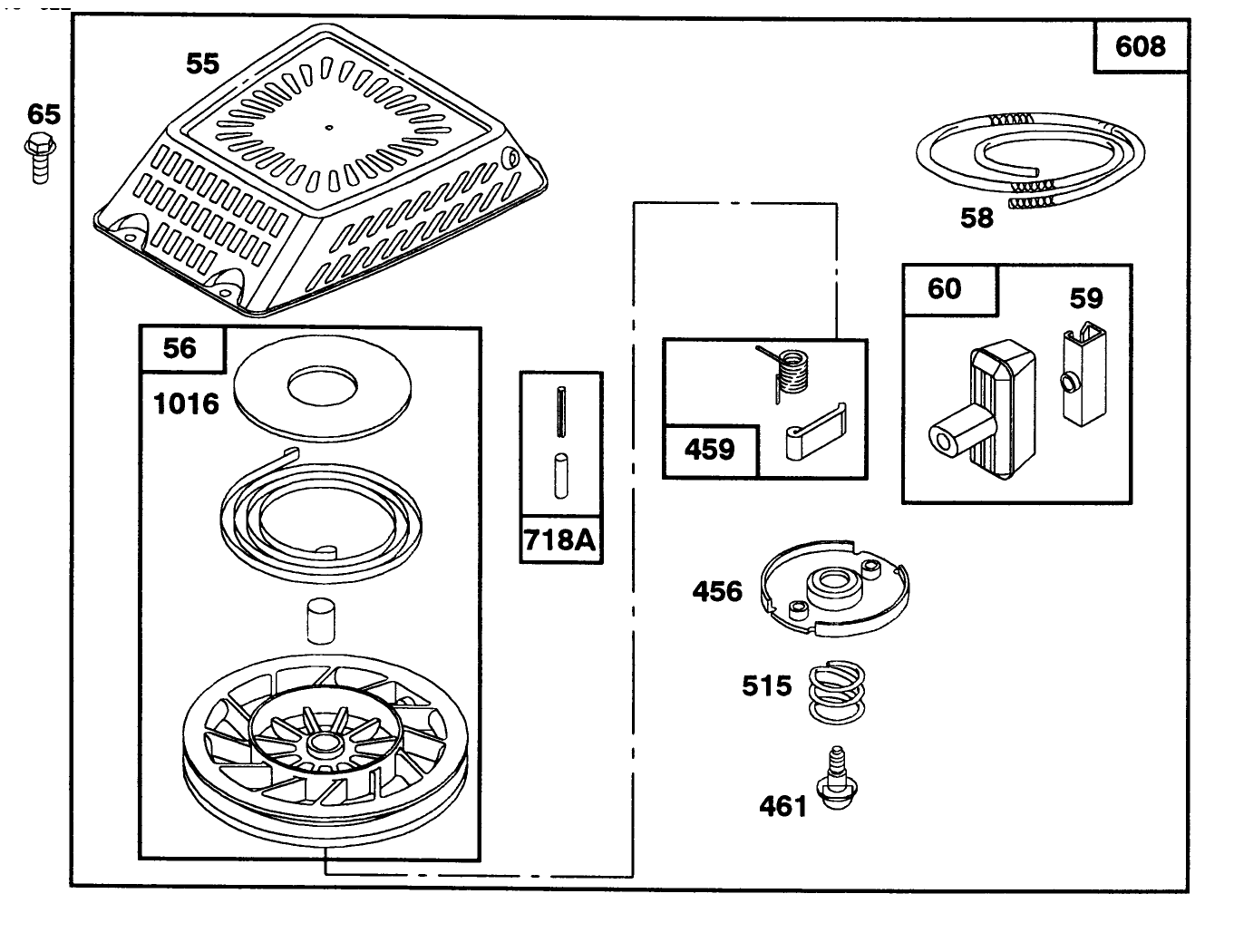 608

55

65

58

60

59

56

1016

718A

459

456

515

461