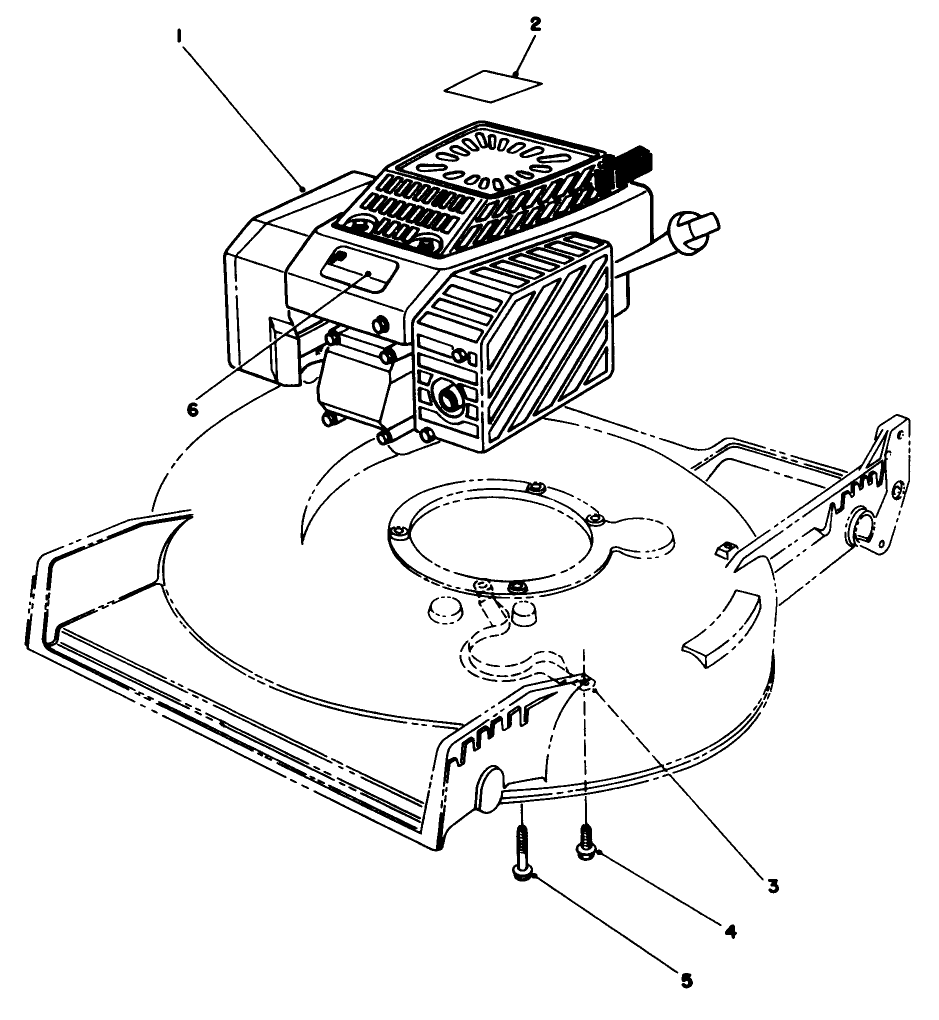 1
2
6
3
4
5