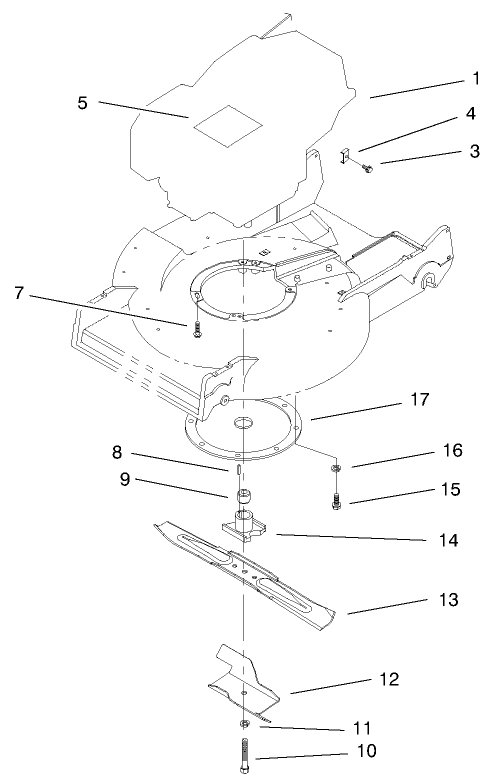 1
5
4
3
7
17
8
16
9
15
14
13
12
11
10