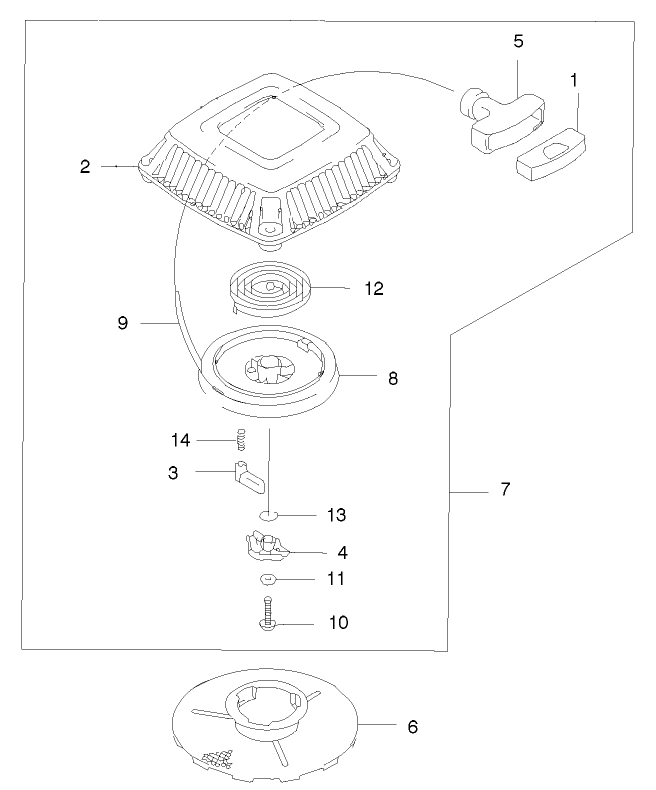 5
1
2
12
9
8
14
3
7
13
4
11
10
6