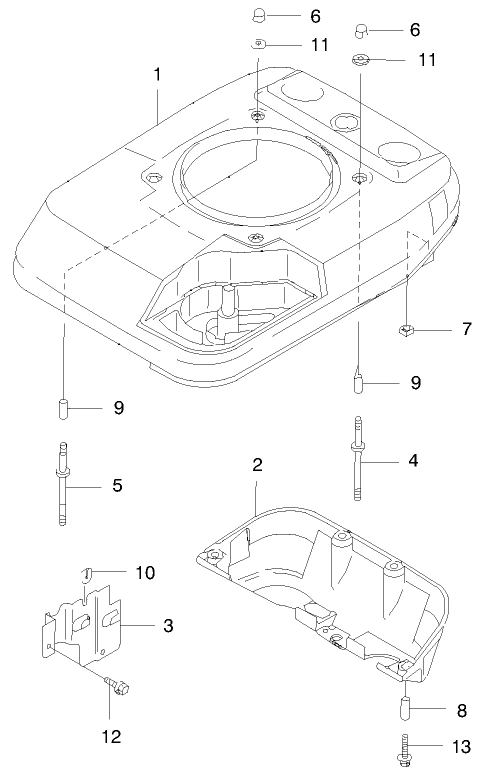 6
6
11
11
1
7
9
9
4
5
2
10
3
8
12
13