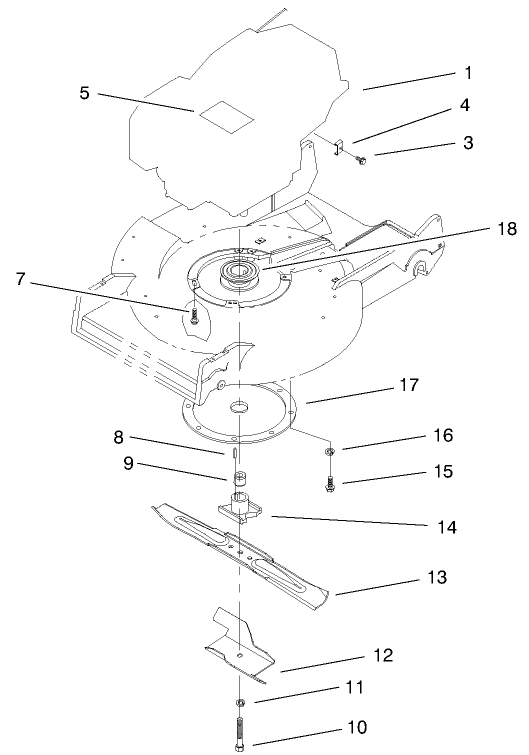 1
5
4
3
18
7
17
8
16
9
15
14
13
12
11
10