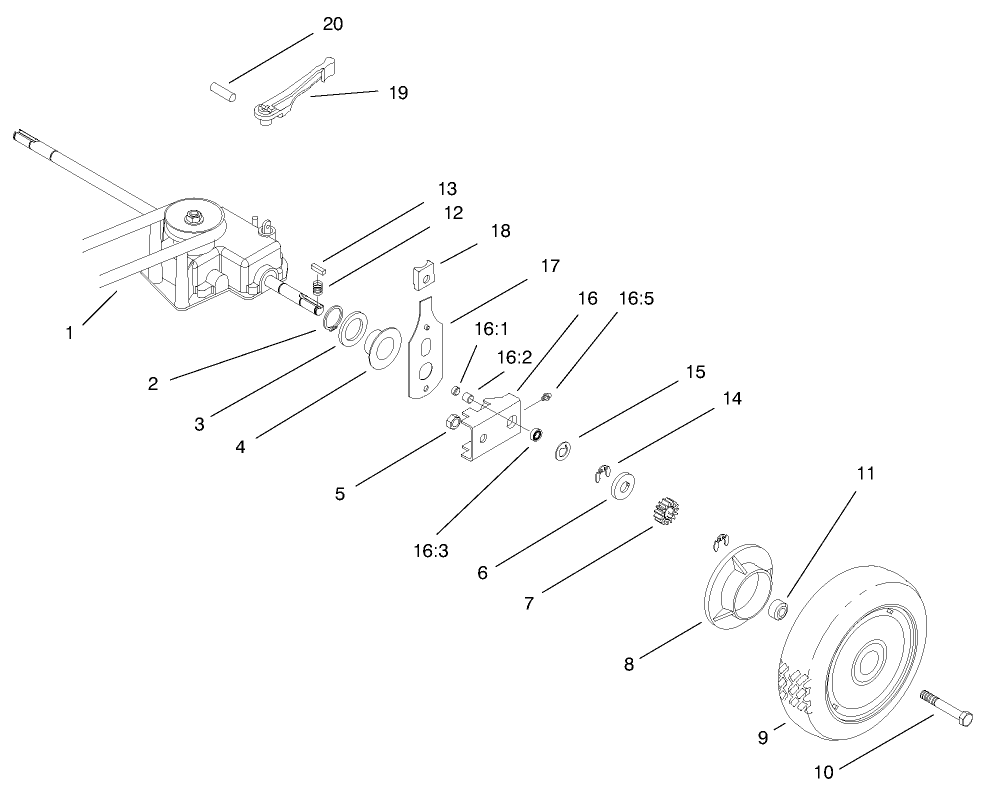 20
19
13
12
18
17
16
16:5
16:1
16:2
15
14
1
2
3
4
5
16:3
6
7
11
8
9
10