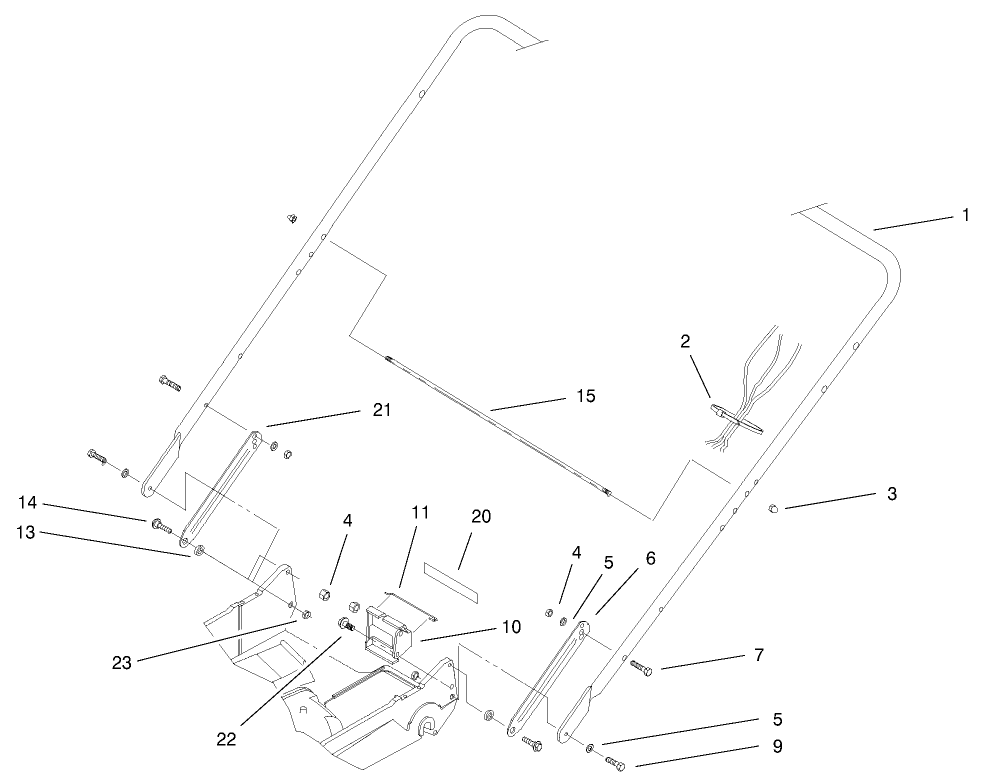 1
2
15
21
3
14
13
4
11
20
4
5
6
10
23
7
22
5
9