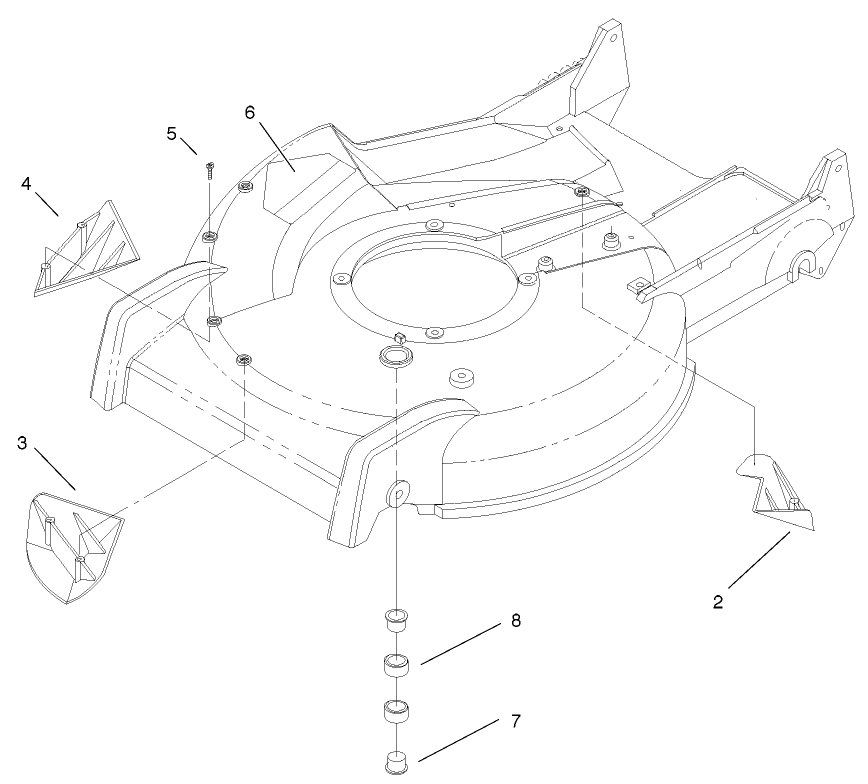 5
6
4
3
2
8
7