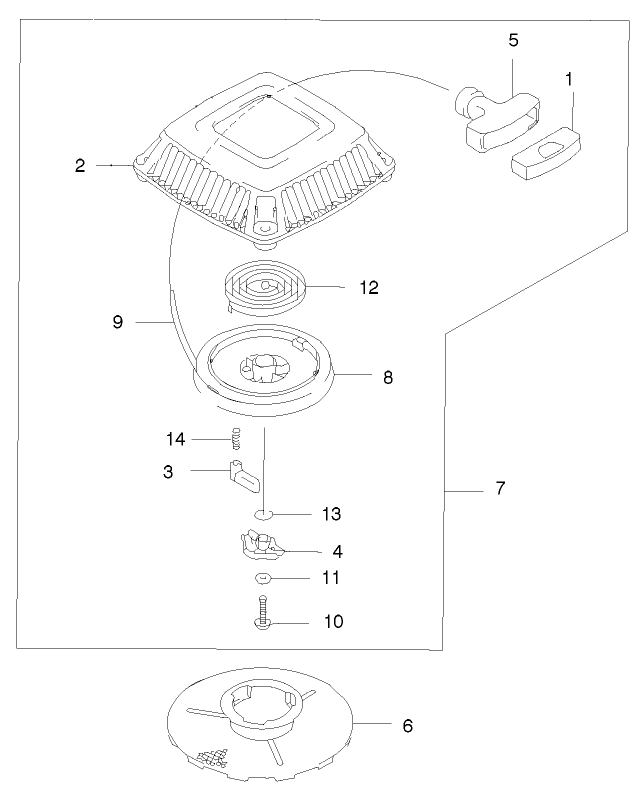 5
1
2
12
9
8
14
3
7
13
4
11
10
6