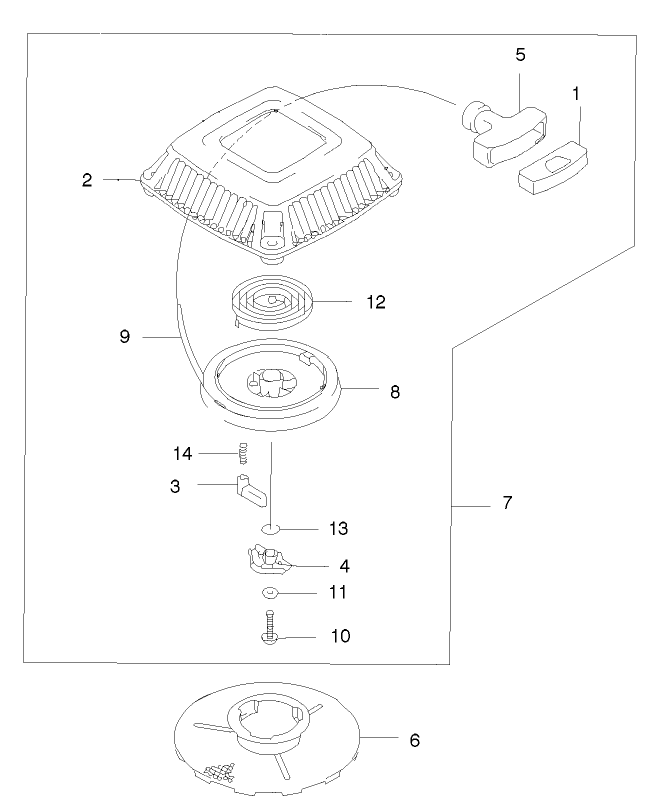 5
1
2
12
9
8
14
3
7
13
4
11
10
6