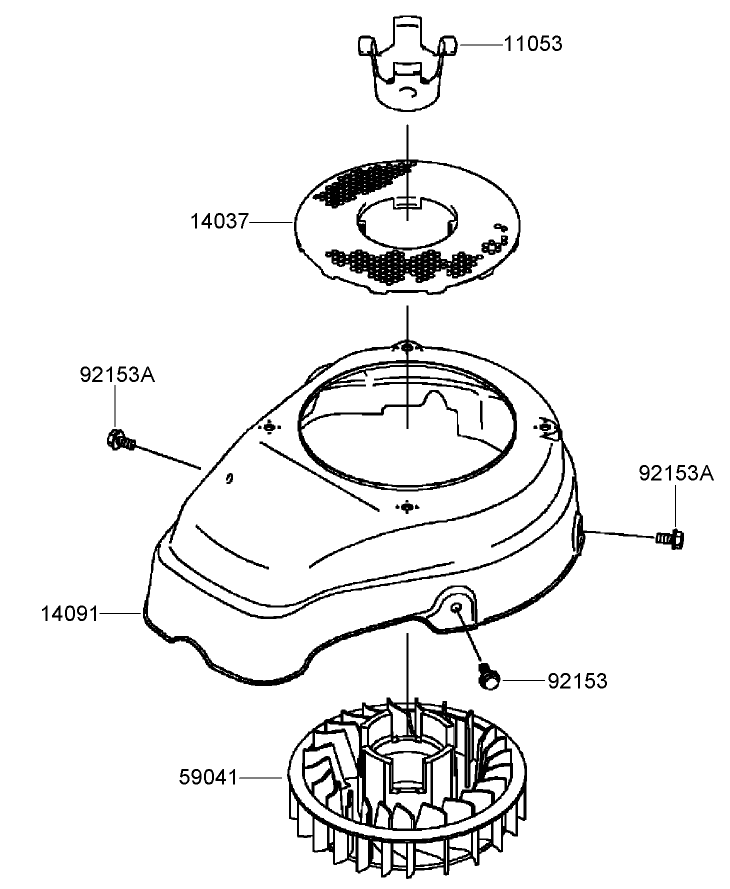 11053
14037
92153A
92153A
14091
92153
59041