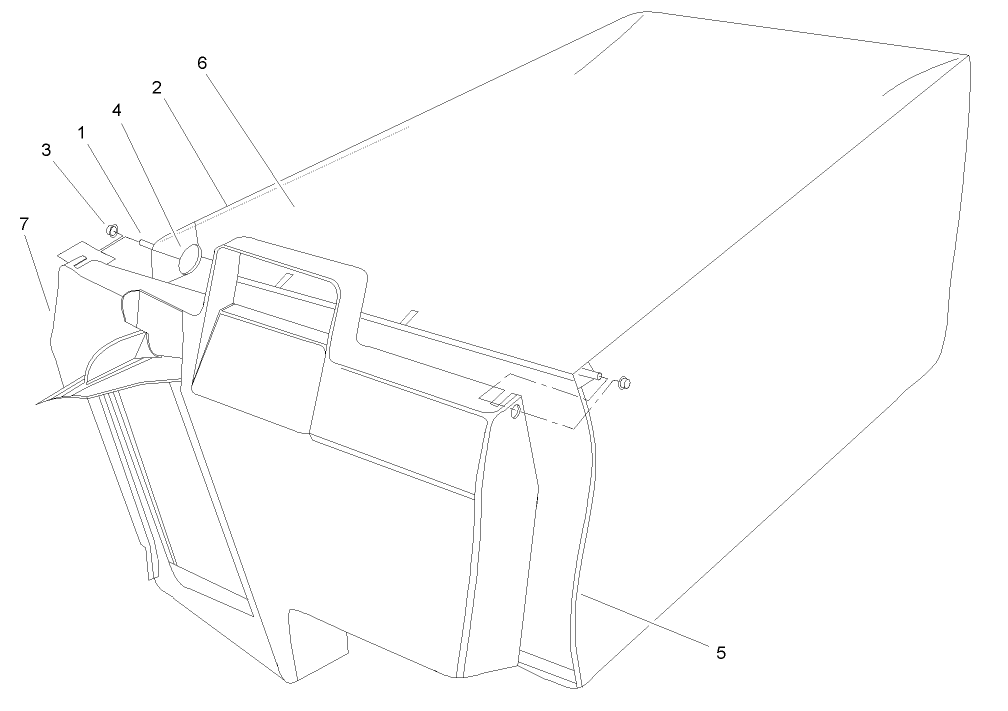 6
2
4
1
3
7
5