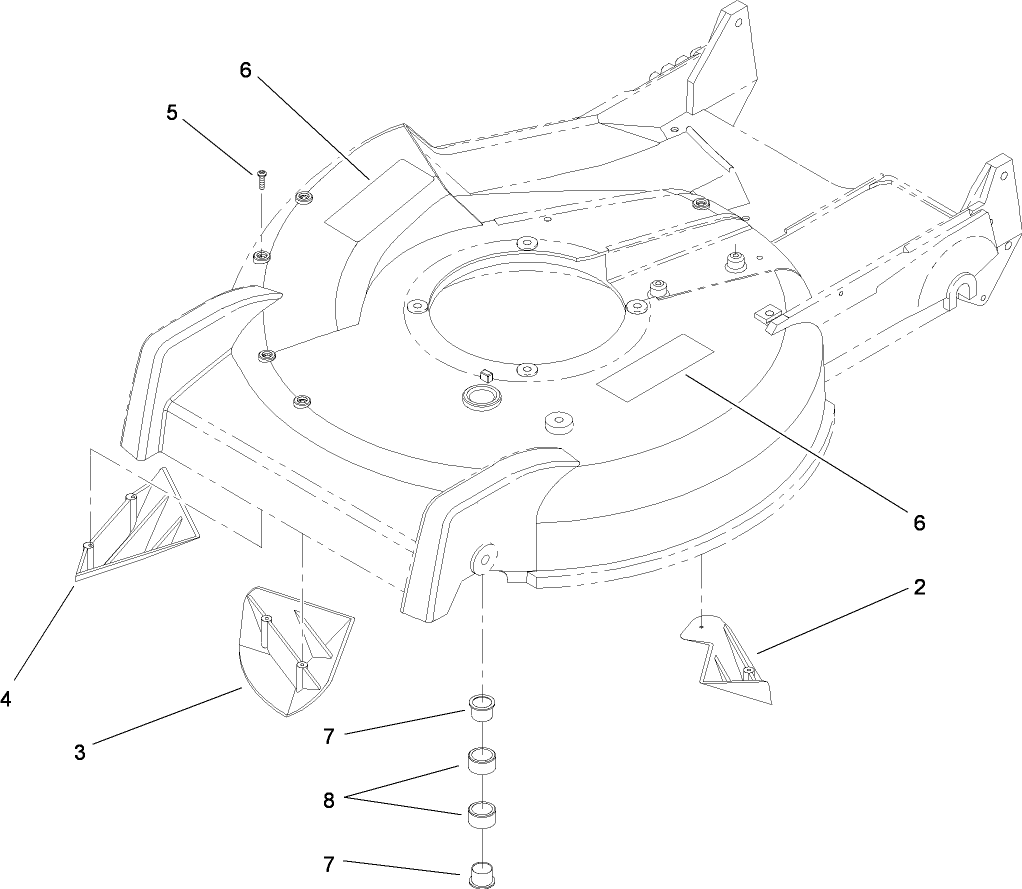 6
5
6
2
4
3
7
8
7