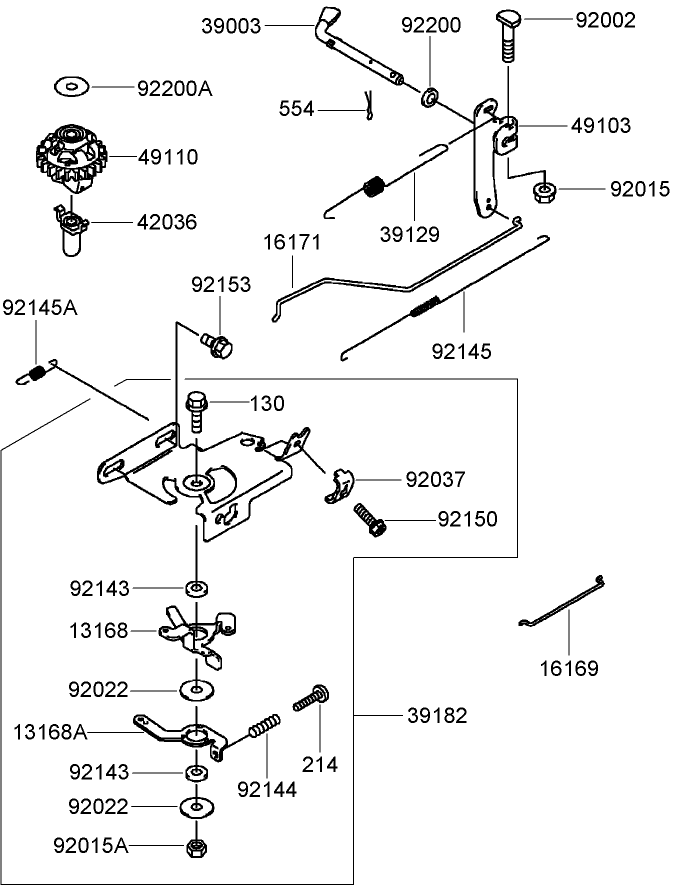 39003
92200
92002
92200A
554
49103
49110
92015
42036
39129
16171
92153
92145A
92145
130
92037
92150
92143
13168
16169
92022
39182
13168A
214
92143
92144
92022
92015A