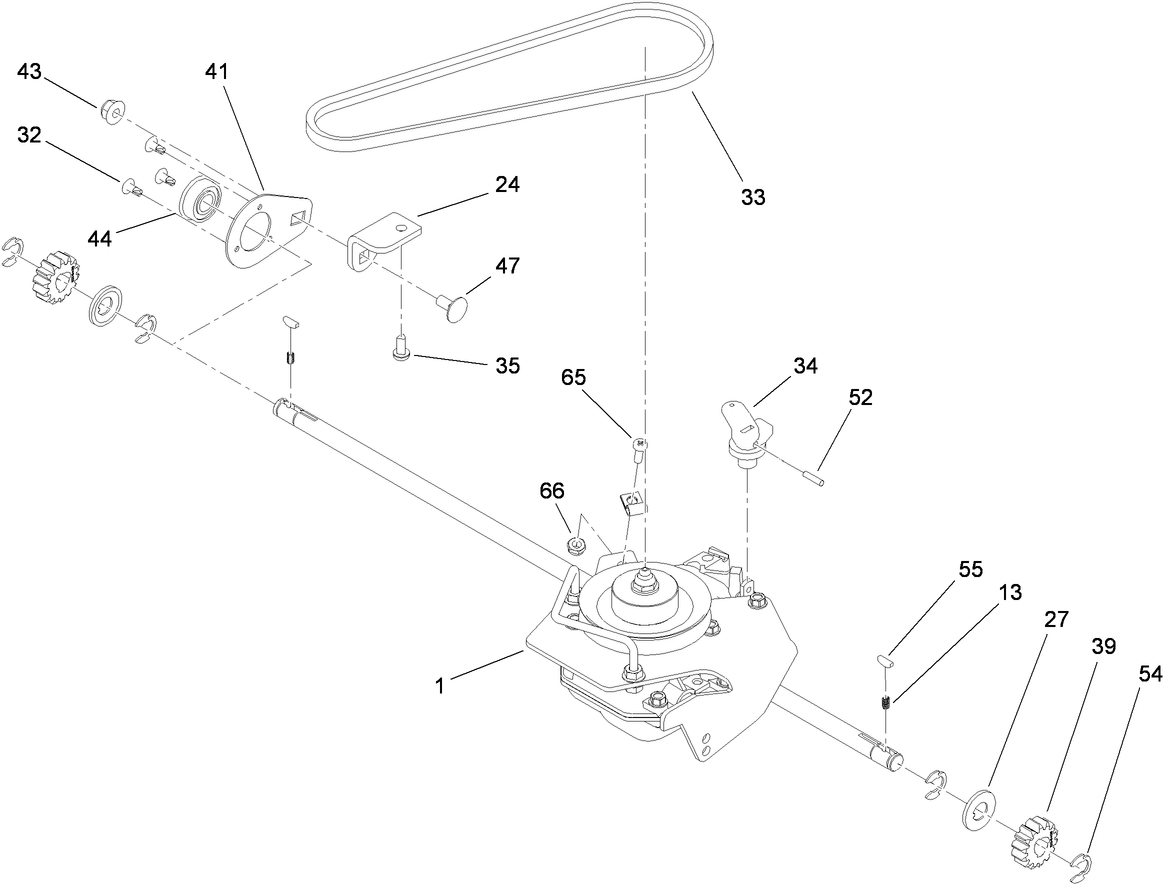 43
41
32
44
24
33
47
35
65
34
52
66
55
13
27
39
54
1