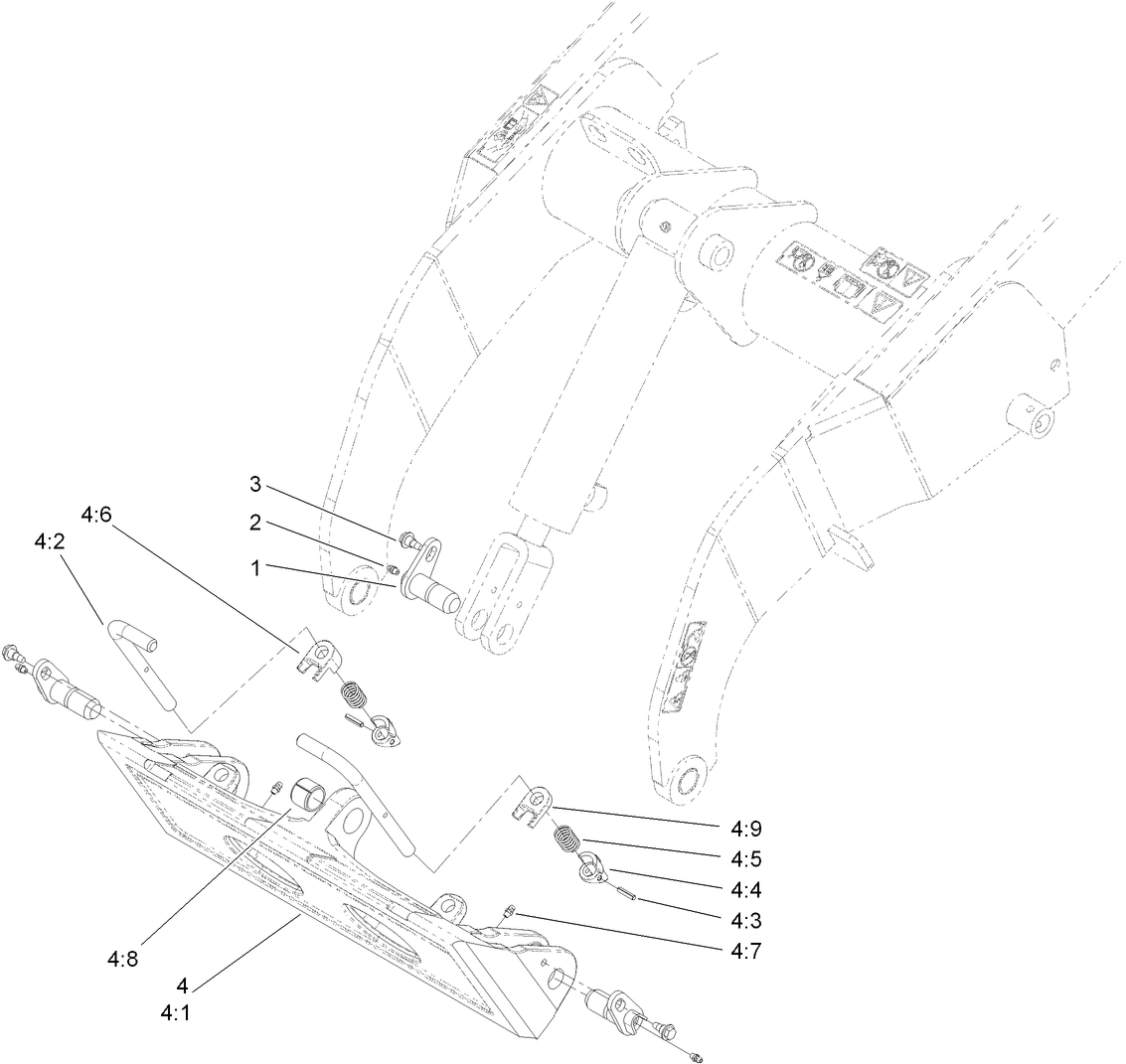 3
2
1
4:6
4:2
4:9
4:5
4:4
4:3
4:7
4:8
4
4:1