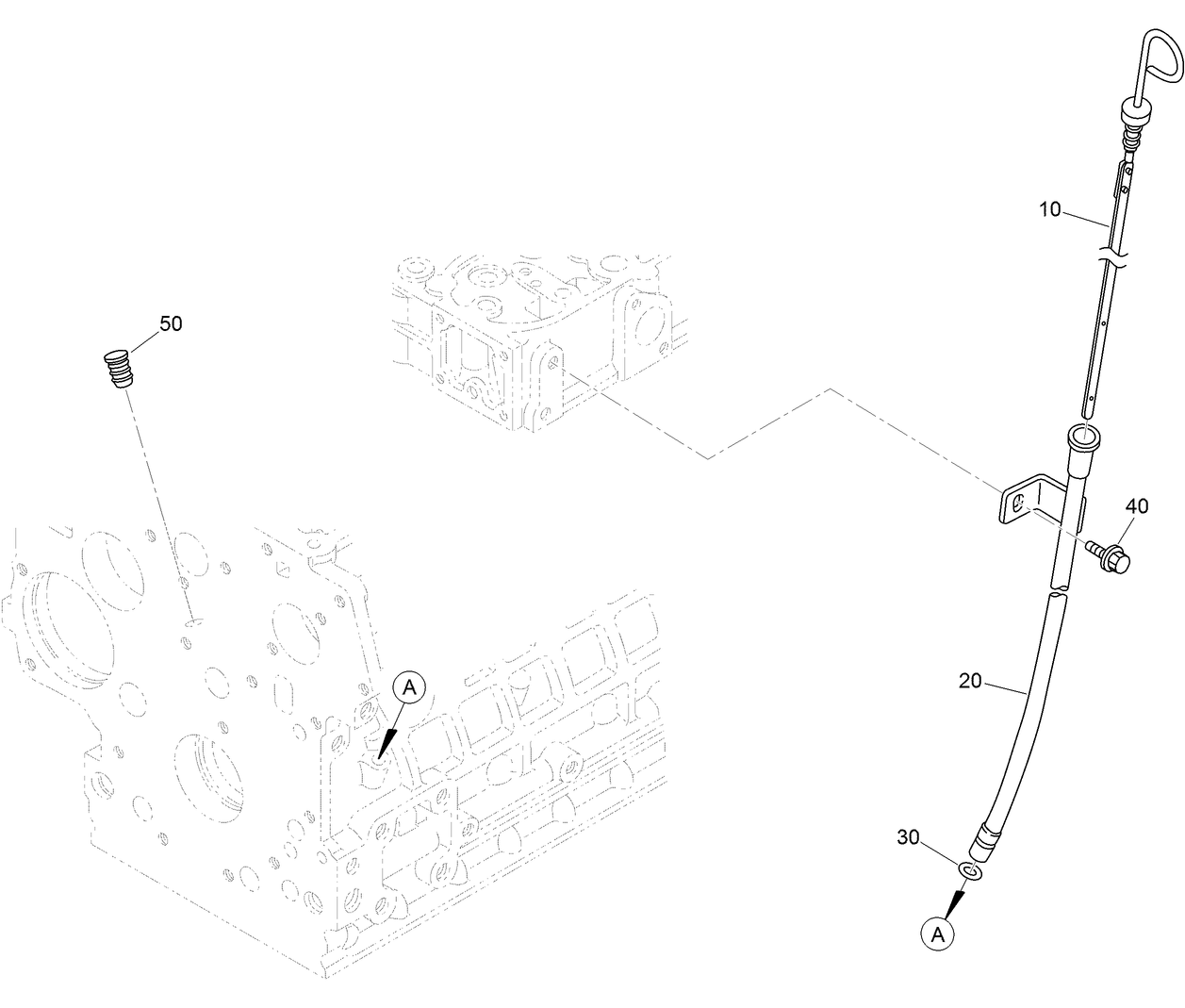 10

50

40

A

20

30

A