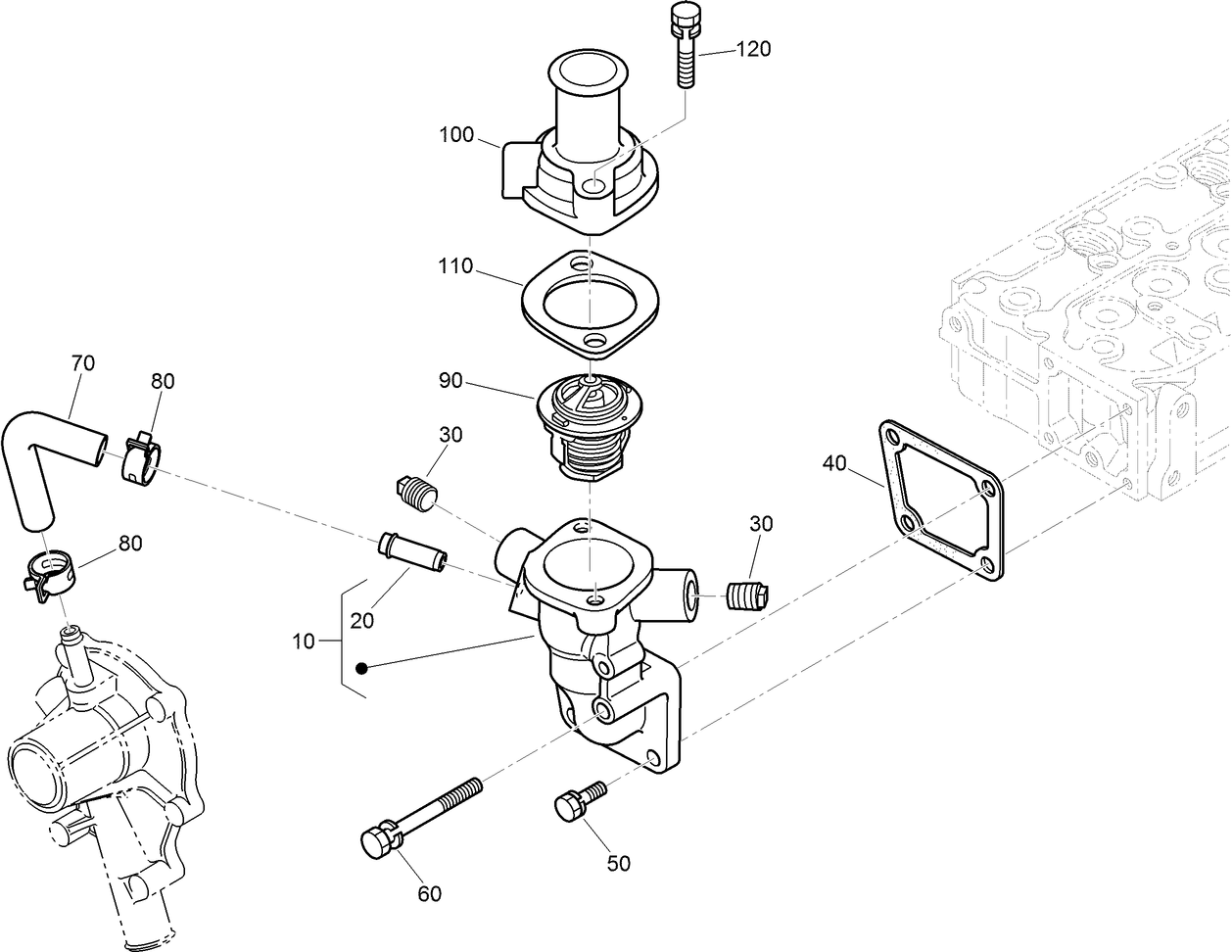 120
100
110
70
80
90
30
40
80
30
20
10
50
60