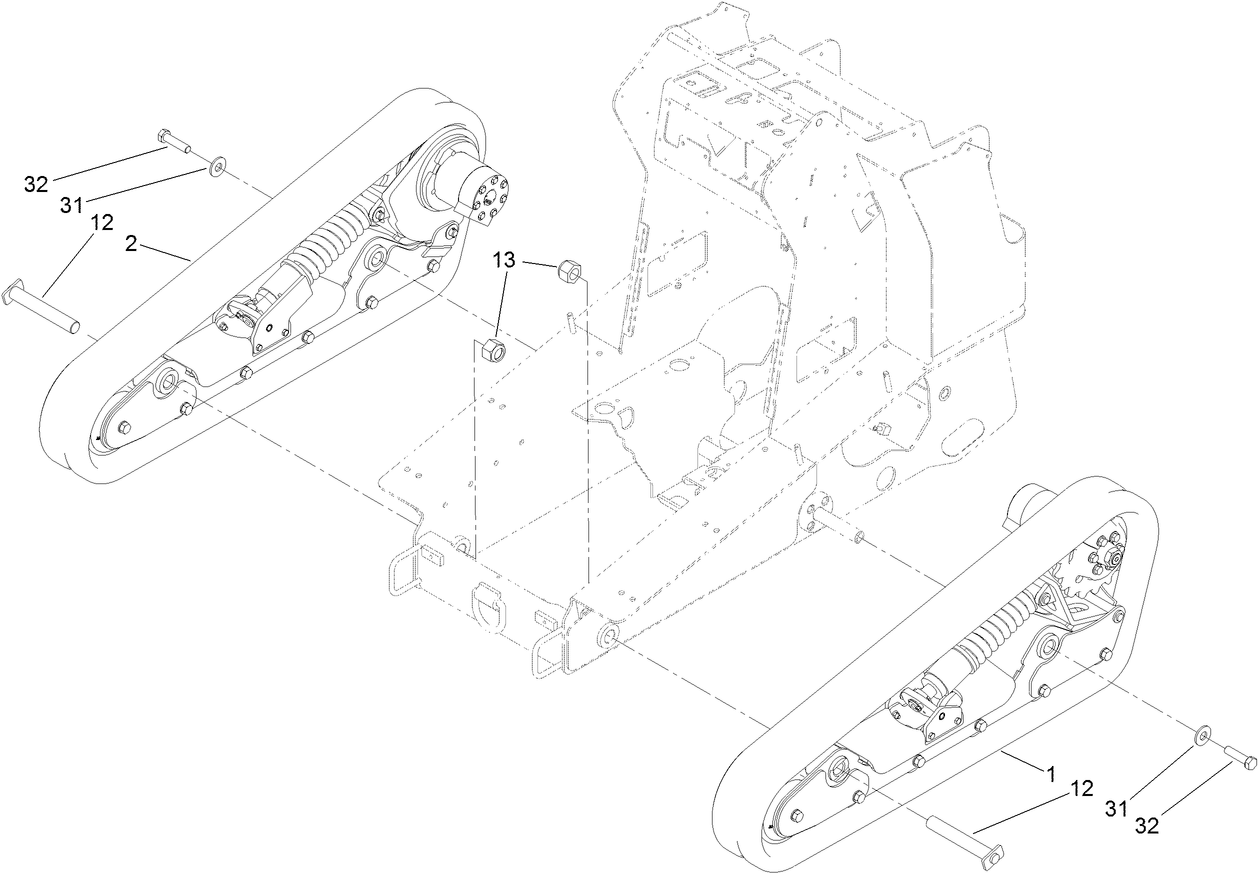 32
31
12
2
13
1
12
31
32