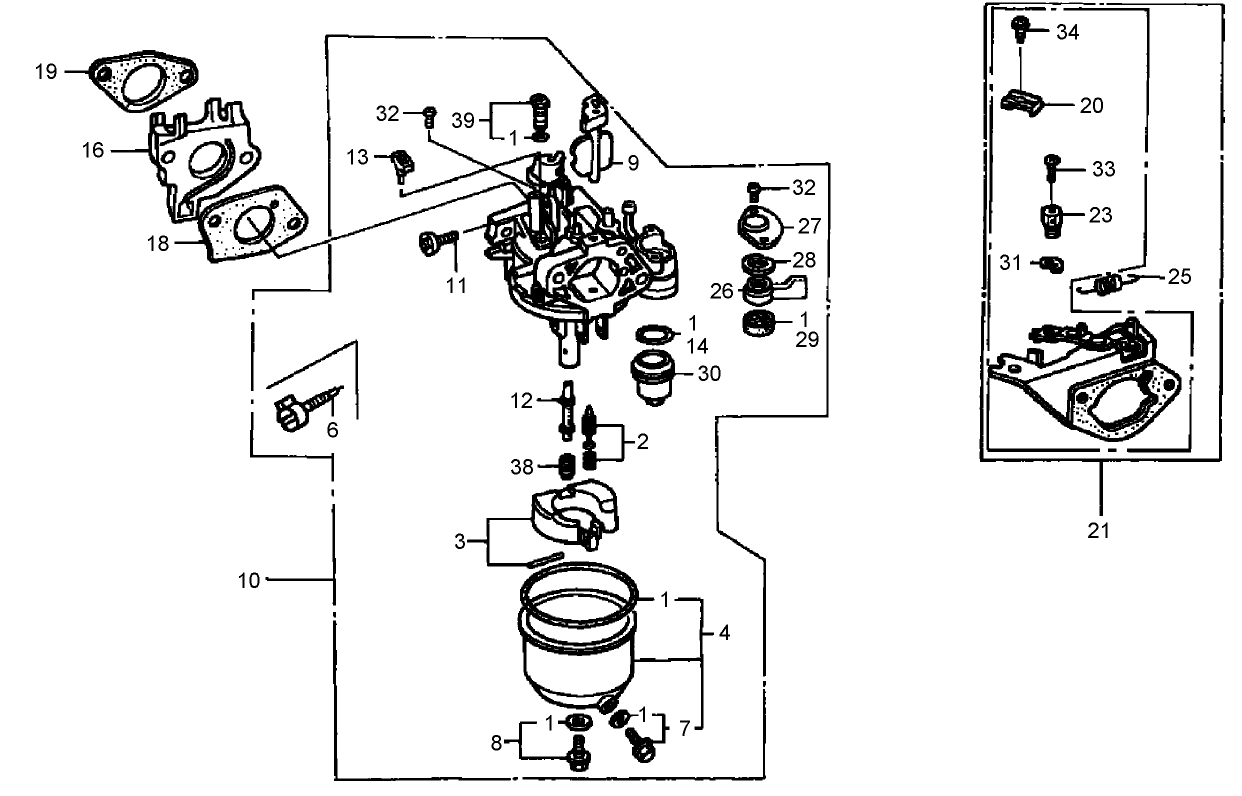 19
16
18
32
39
1
13
9
11
32
27
28
26
1
29
1
14
30
6
12
2
38
3
10
1
4
1
1
7
8
34
20
33
23
31
25
21