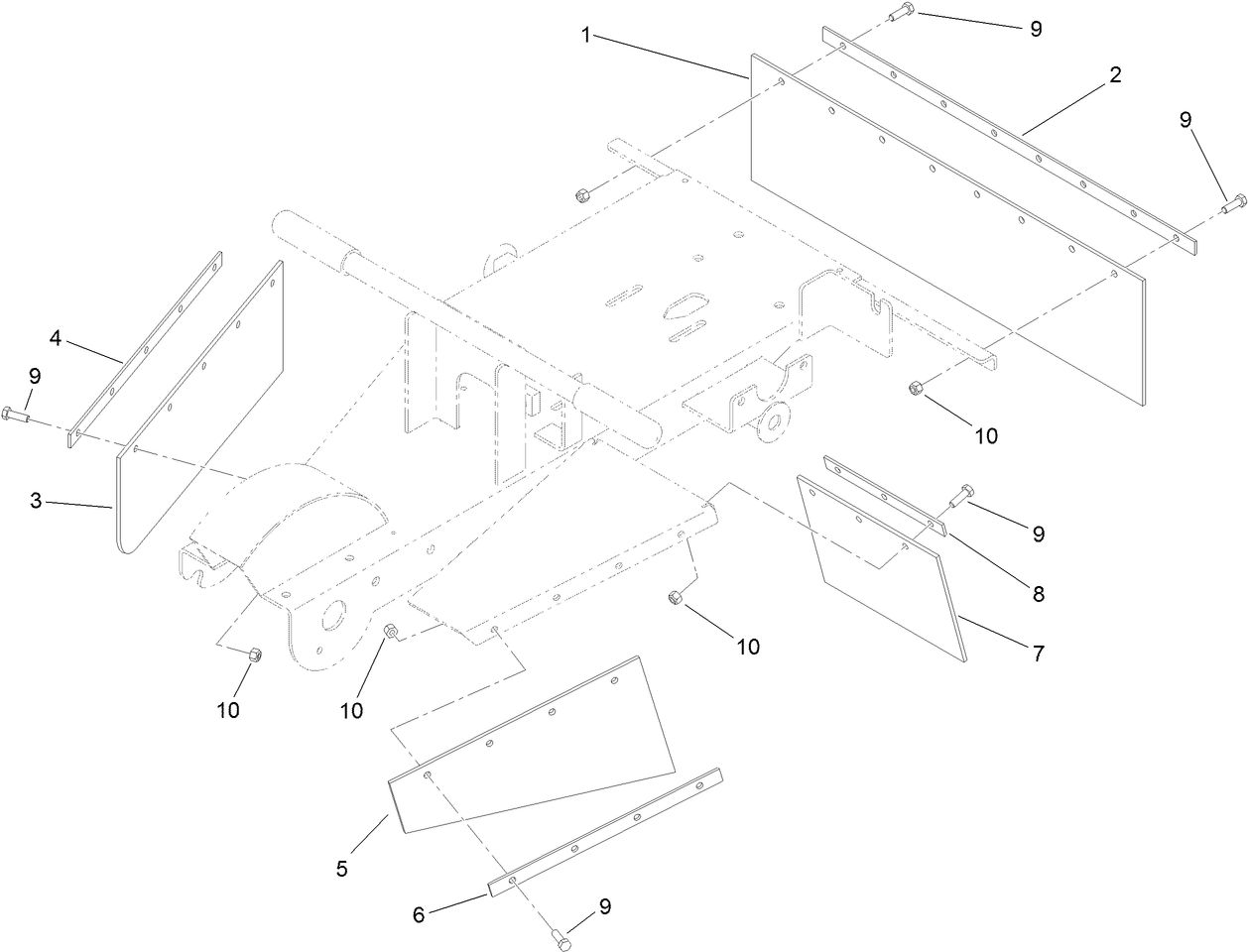 1
9
2
9
4
9
3
10
9
8
7
10
10
10
5
6
9