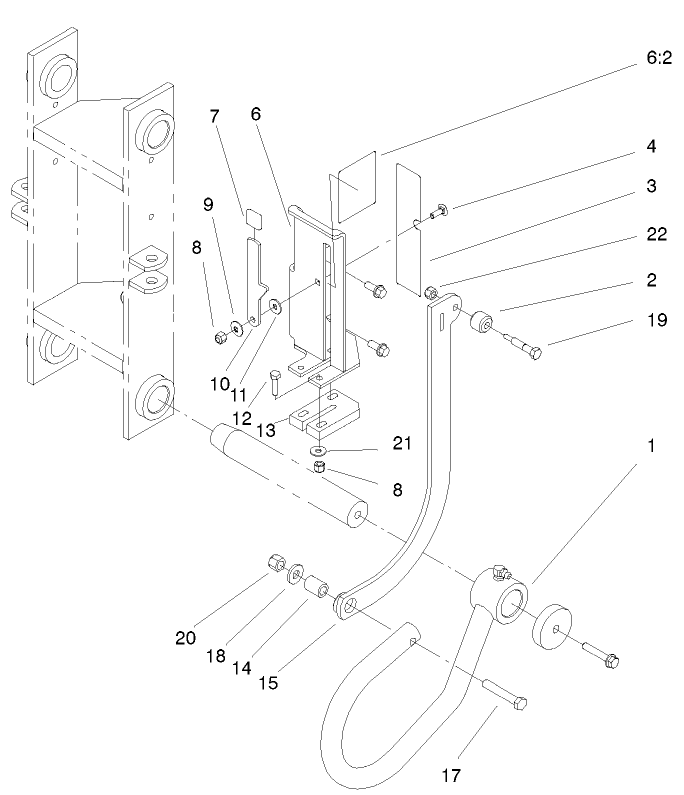 6:2
7
6
4
3
9
22
8
2
19
10
11
12
13
21
1
8
20
18
14
15
17