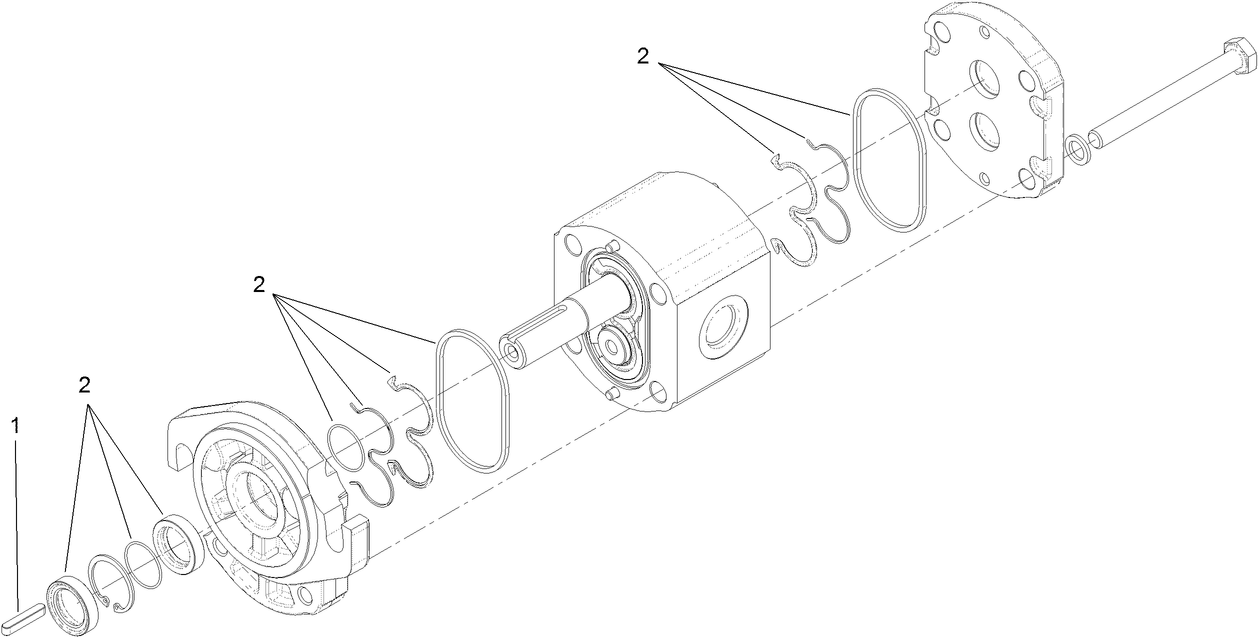 2
2
2
1