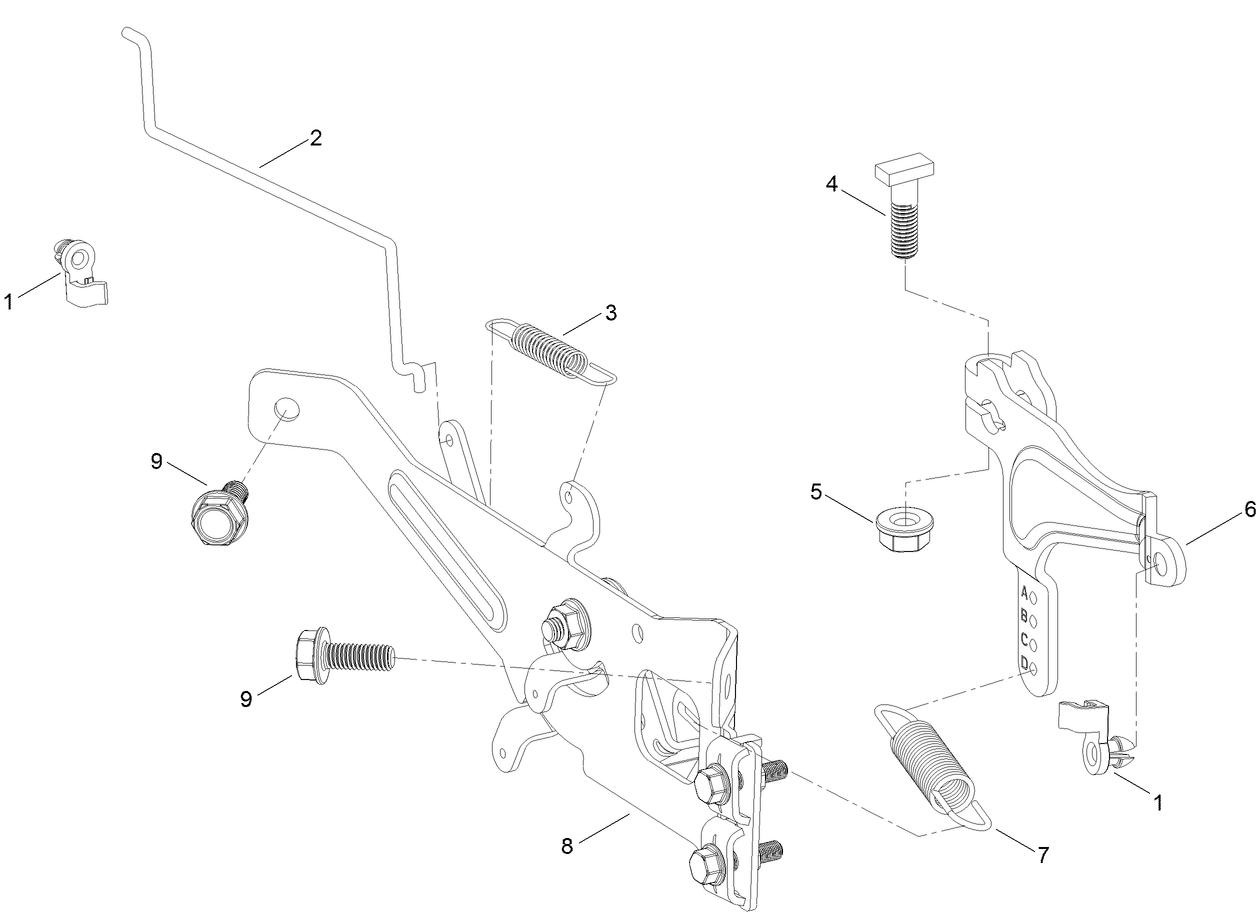 2
4
1
3
9
5
6
A
B
C
D
9
1
8
7